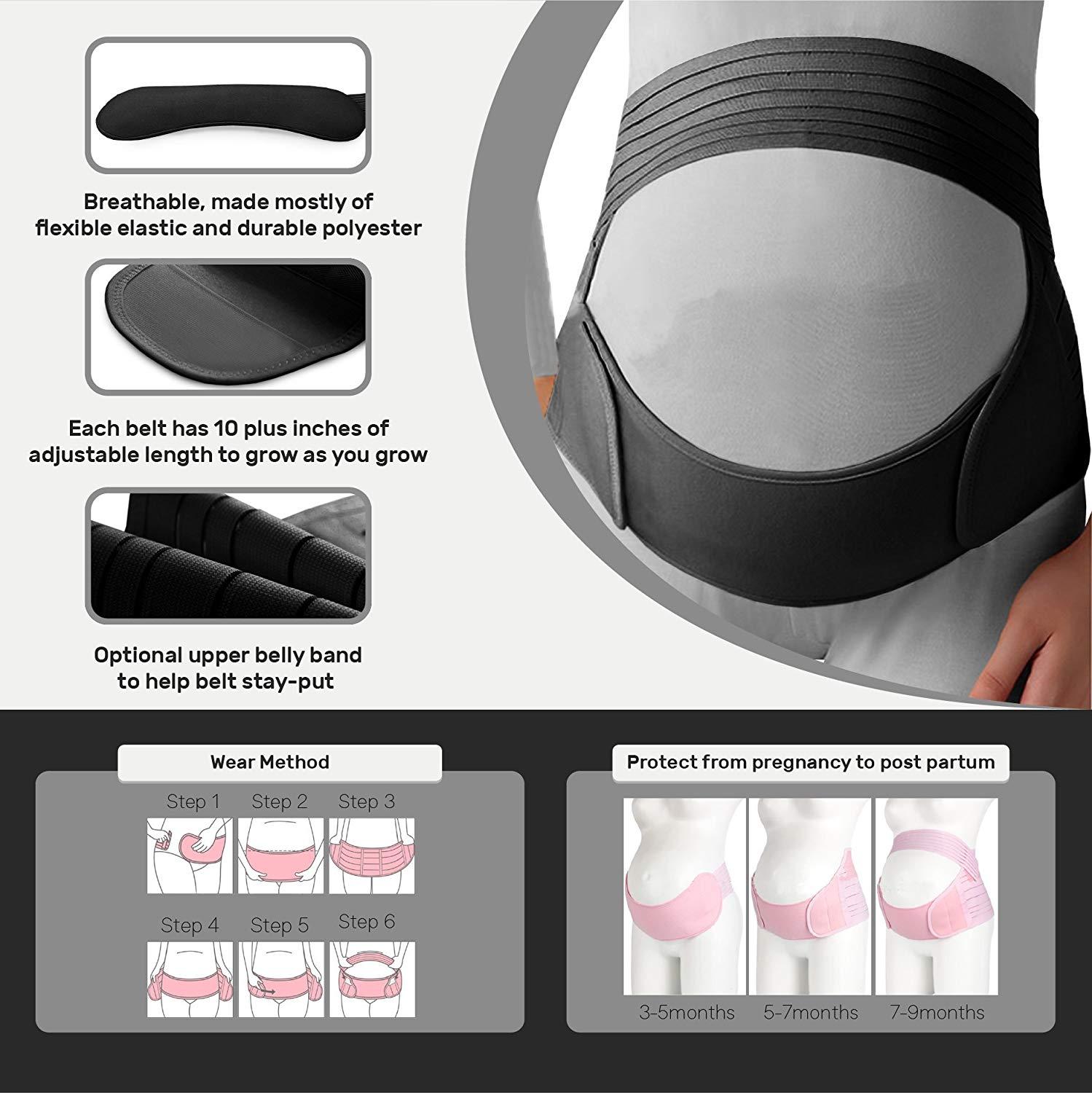 Breathable, made mostly of flexible elastic and durable polyester

Each belt has 10 plus inches of adjustable length to grow as you grow

Optional upper belly band to help belt stay-put

Wear Method

Step 1 Step 2 Step 3

Step 4 Step 5 Step 6

Protect from pregnancy to post partum

3-5months 5-7months 7-9months