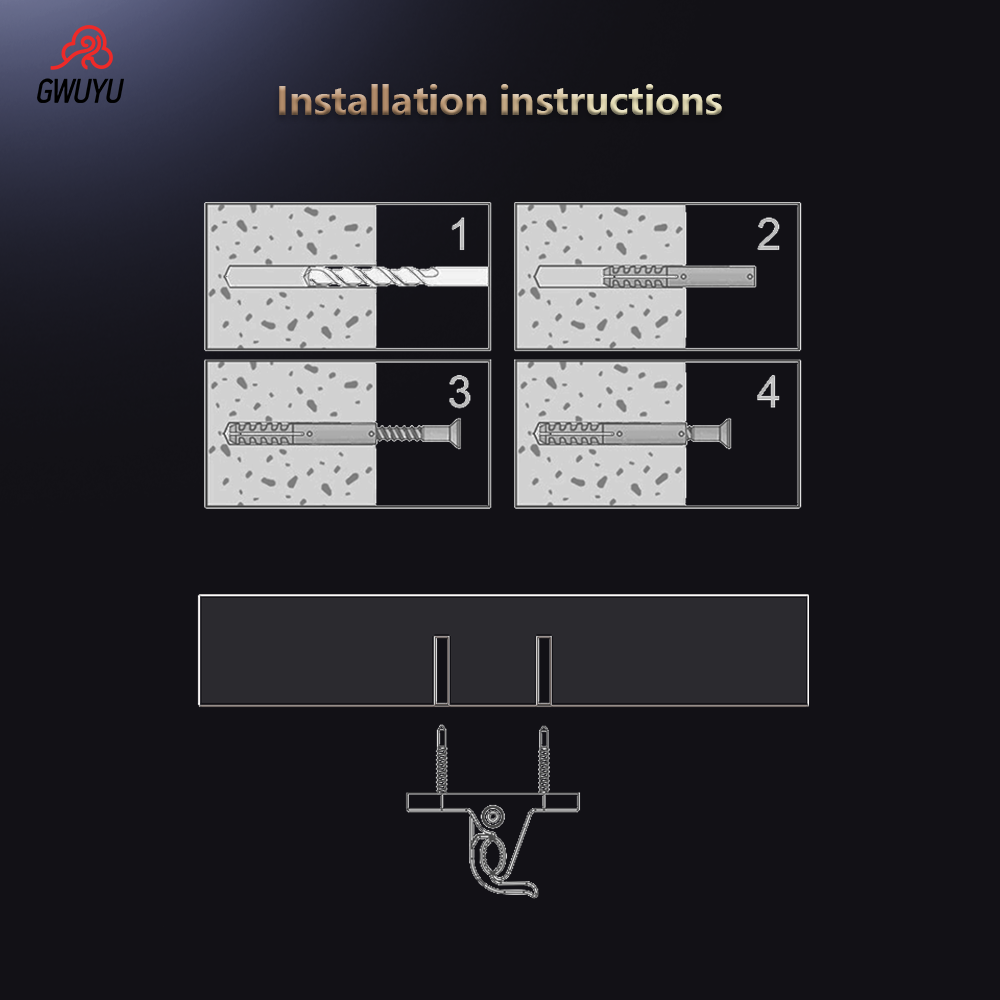 GWUYU

Installation instructions

1

2

3

4