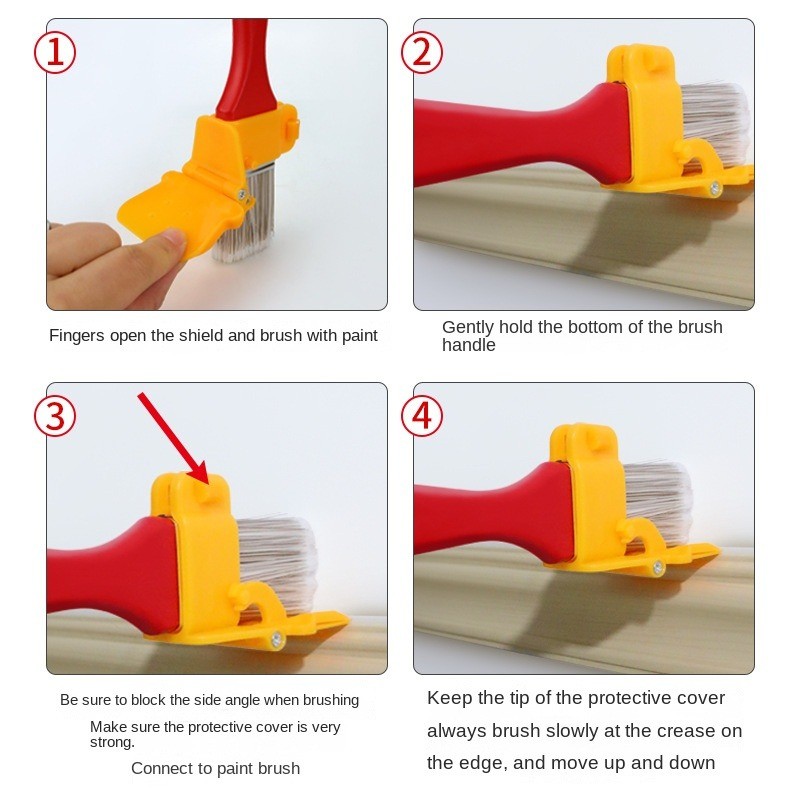 ①

Fingers open the shield and brush with paint

②

Gently hold the bottom of the brush handle

③

Be sure to block the side angle when brushing

Make sure the protective cover is very strong.

Connect to paint brush

④

Keep the tip of the protective cover always brush slowly at the crease on the edge, and move up and down