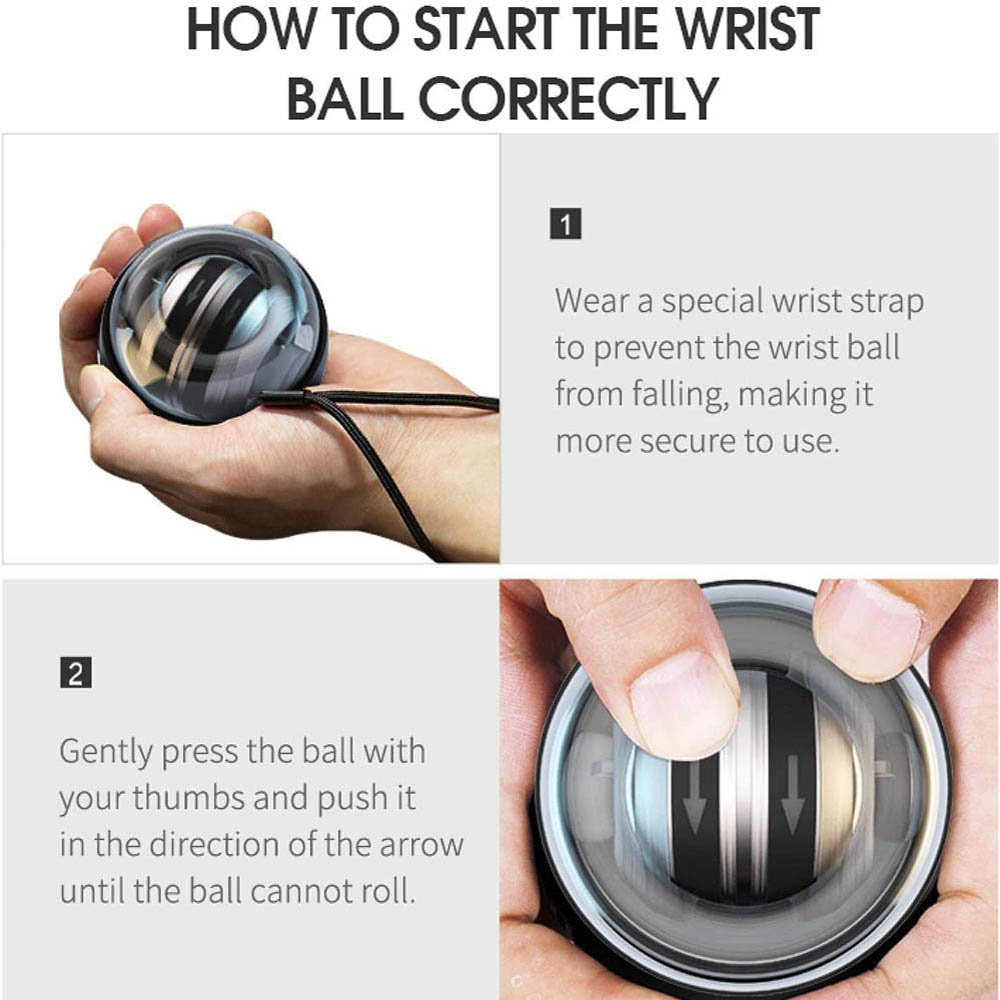 HOW TO START THE WRIST BALL CORRECTLY

1

Wear a special wrist strap to prevent the wrist ball from falling, making it more secure to use.

2

Gently press the ball with your thumbs and push it in the direction of the arrow until the ball cannot roll.