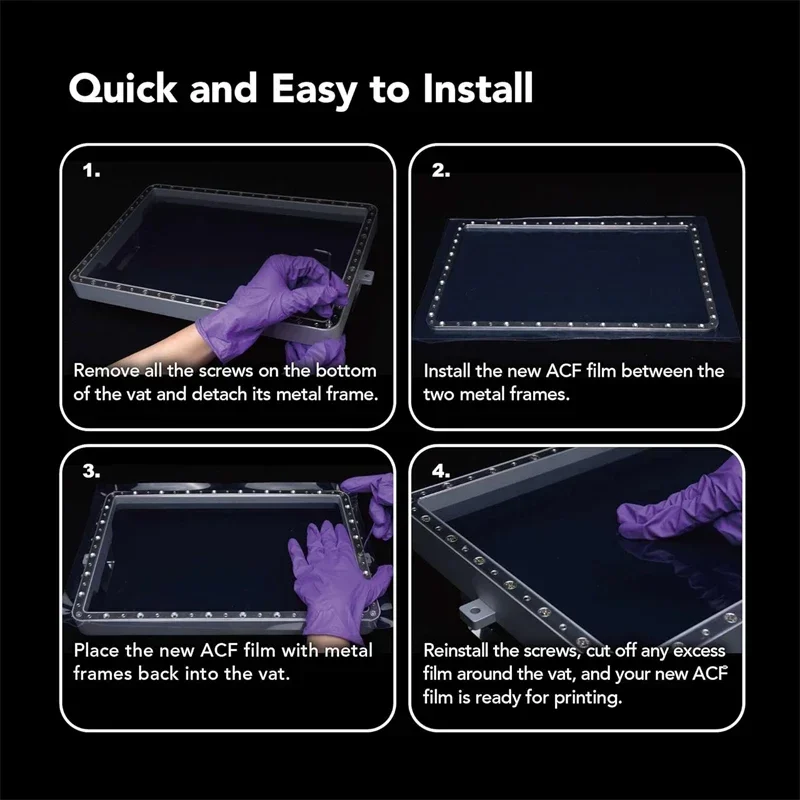 Quick and Easy to Install

1.

Remove all the screws on the bottom of the vat and detach its metal frame.

2.

Install the new ACF film between the two metal frames.

3.

Place the new ACF film with metal frames back into the vat.

4.

Reinstall the screws, cut off any excess film around the vat, and your new ACF film is ready for printing.