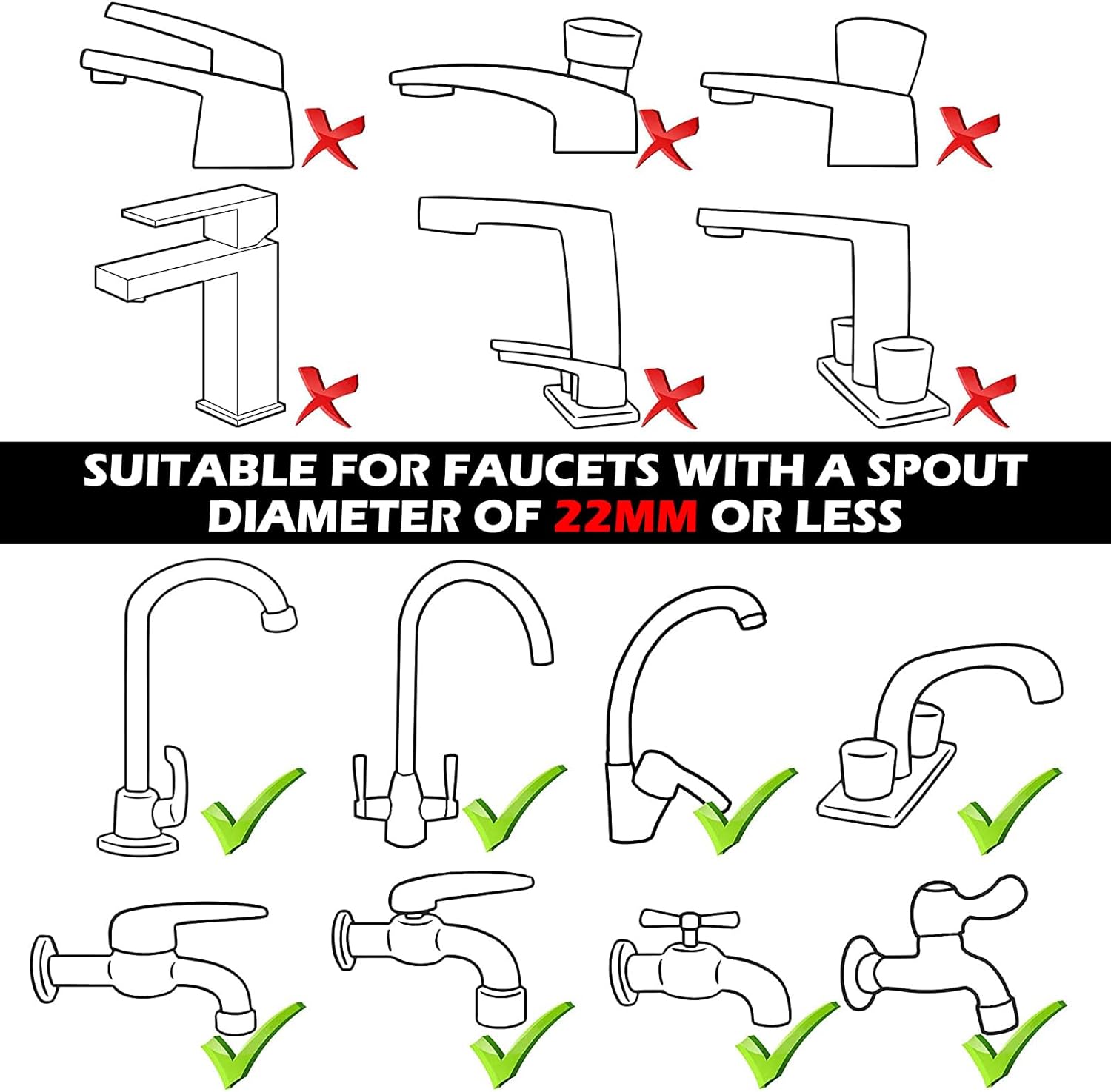 SUITABLE FOR FAUCETS WITH A SPOUT DIAMETER OF 22MM OR LESS