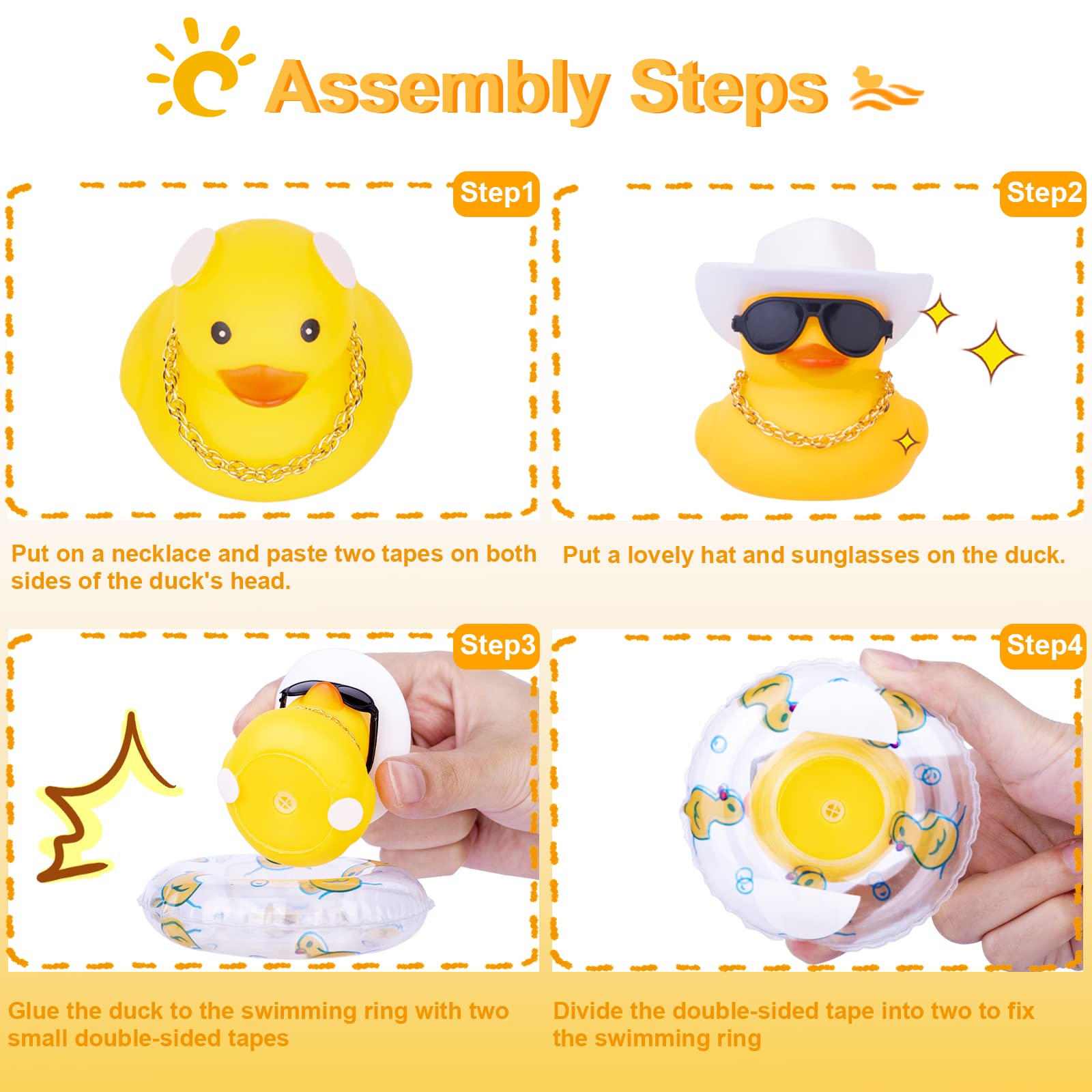 Assembly Steps

Step1

Put on a necklace and paste two tapes on both sides of the duck's head.

Step2

Put a lovely hat and sunglasses on the duck.

Step3

Glue the duck to the swimming ring with two small double-sided tapes

Step4

Divide the double-sided tape into two to fix the swimming ring