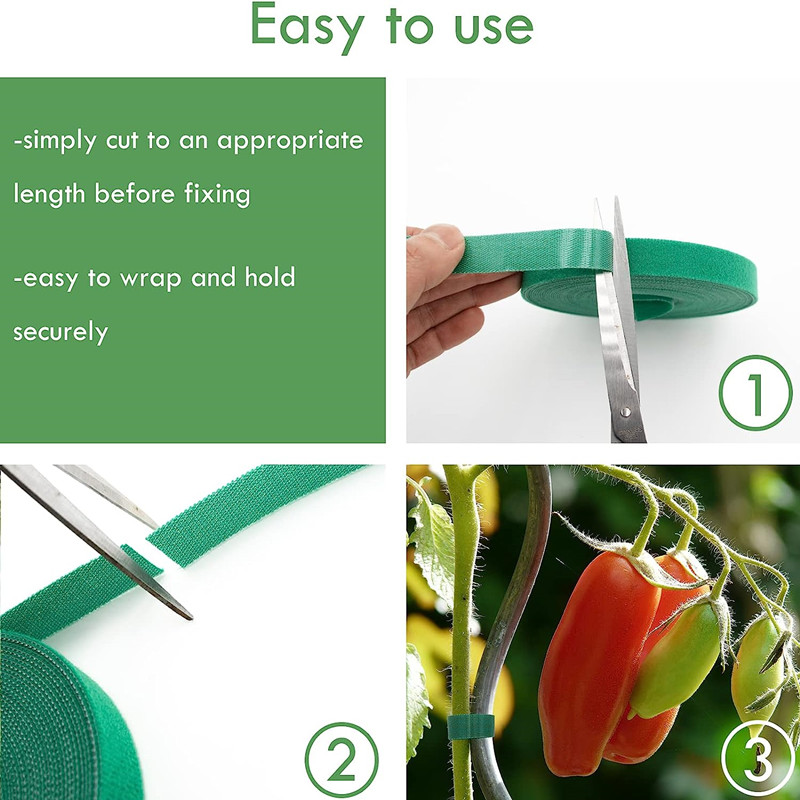 Easy to use

-simply cut to an appropriate length before fixing

-easy to wrap and hold securely

1

2

3