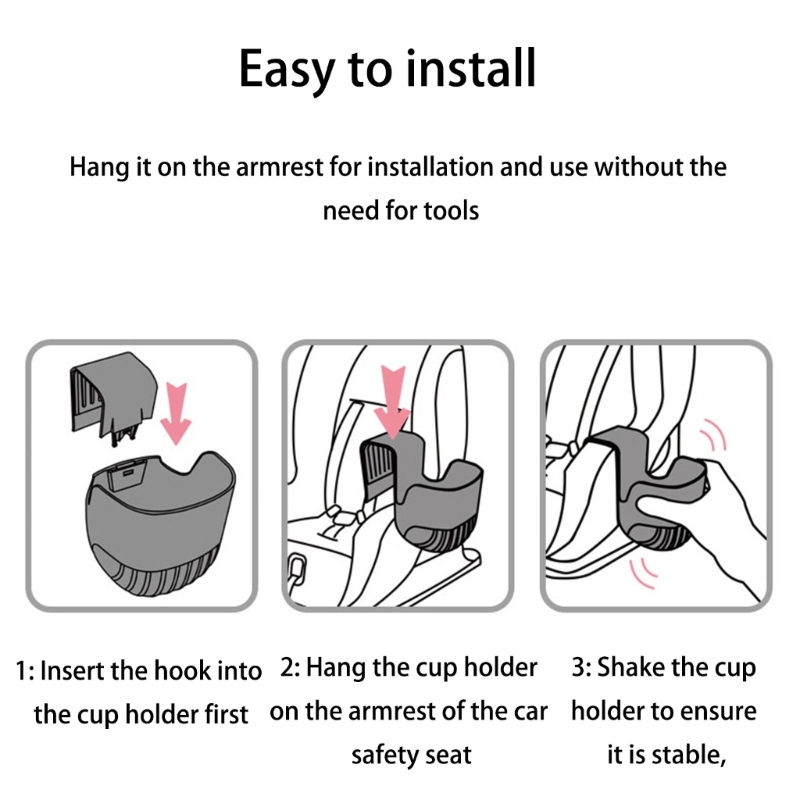 Easy to install

Hang it on the armrest for installation and use without the need for tools

1: Insert the hook into the cup holder first

2: Hang the cup holder on the armrest of the car safety seat

3: Shake the cup holder to ensure it is stable,