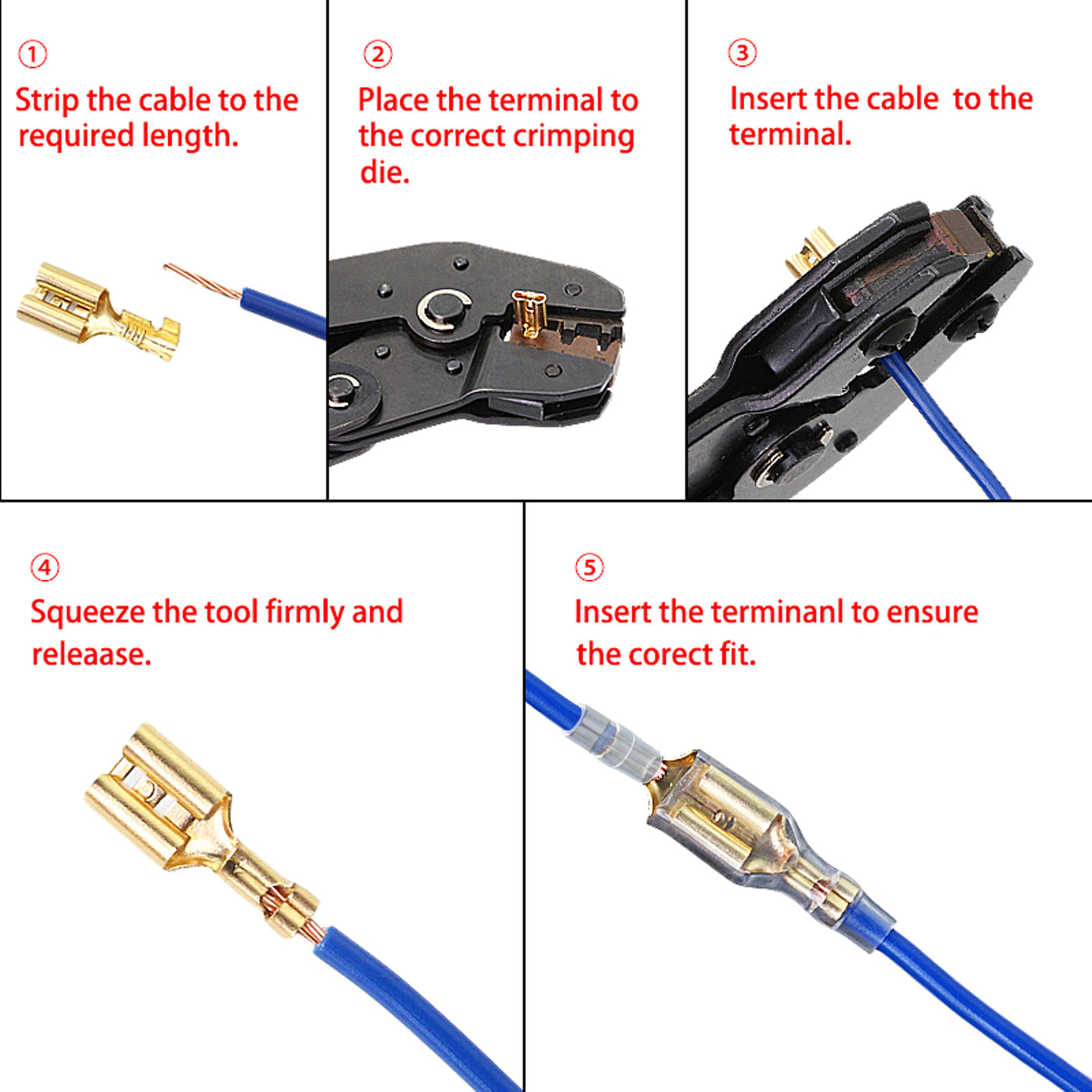 ①
Strip the cable to the required length.

②
Place the terminal to the correct crimping die.

③
Insert the cable  to the terminal.

④
Squeeze the tool firmly and releaase.

⑤
Insert the terminanl to ensure the corect fit.