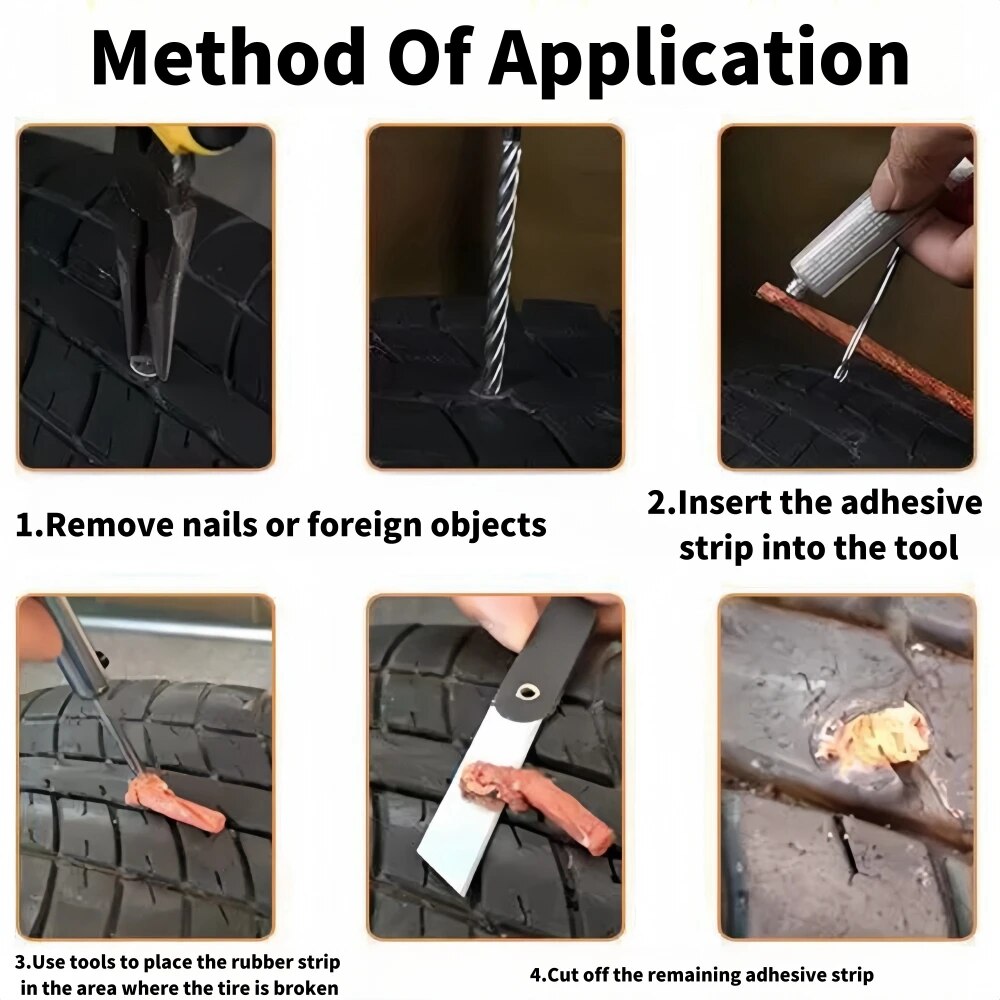 Method Of Application

1.Remove nails or foreign objects

2.Insert the adhesive strip into the tool

3.Use tools to place the rubber strip in the area where the tire is broken

4.Cut off the remaining adhesive strip