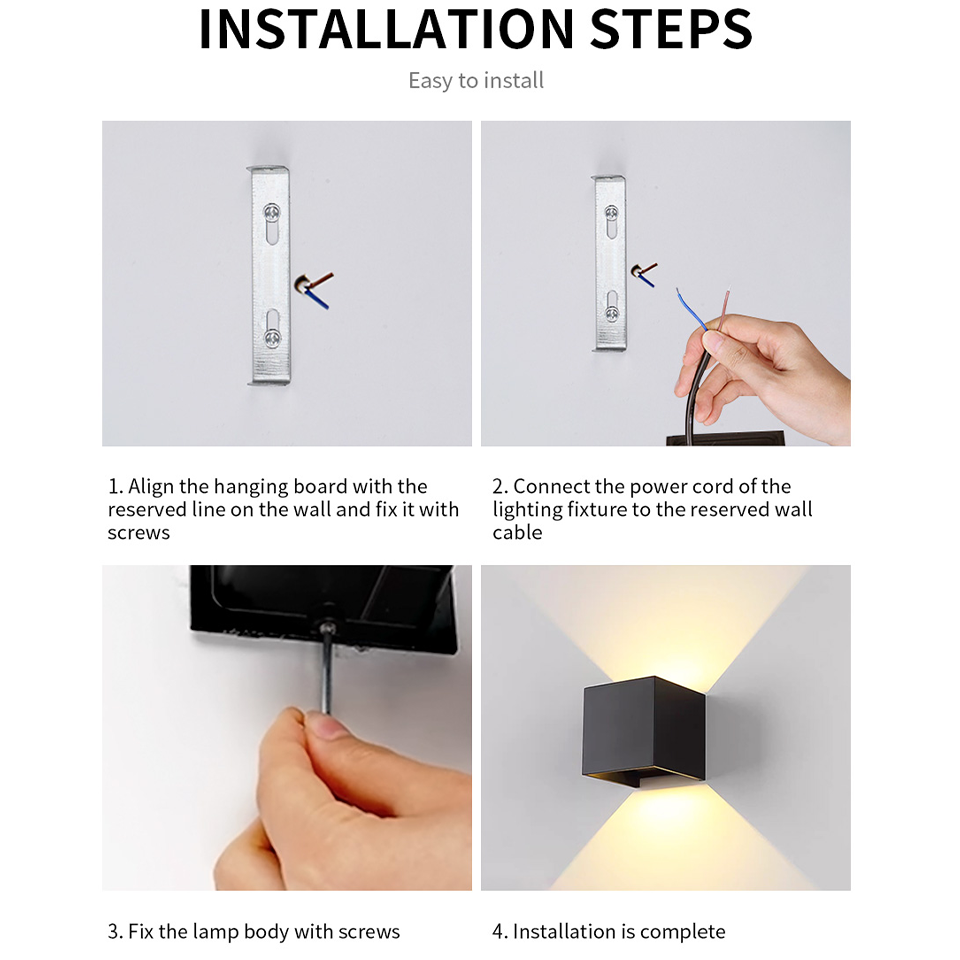 INSTALLATION STEPS

Easy to install

1. Align the hanging board with the reserved line on the wall and fix it with screws

2. Connect the power cord of the lighting fixture to the reserved wall cable

3. Fix the lamp body with screws

4. Installation is complete