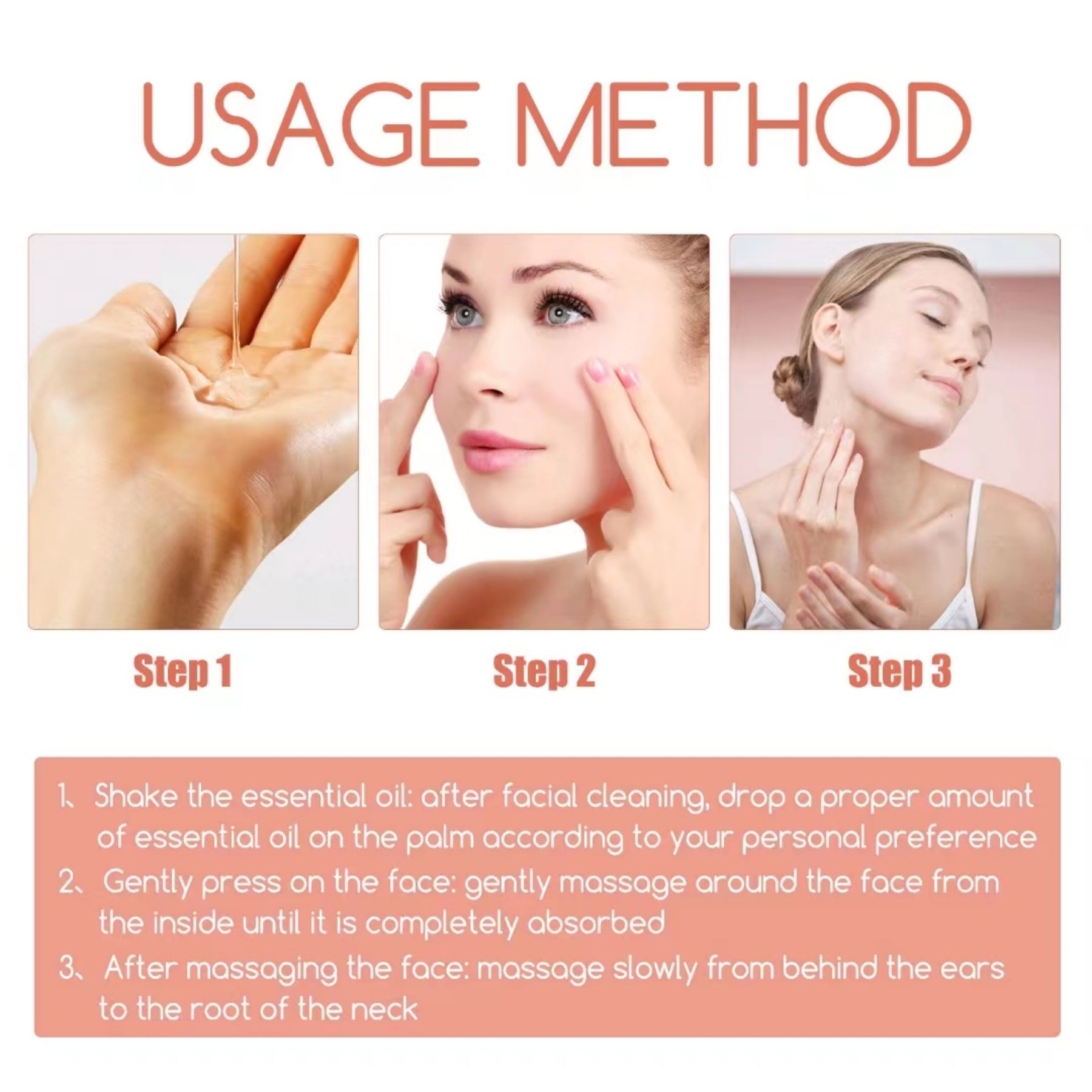 USAGE METHOD

Step 1

Step 2

Step 3

1、Shake the essential oil: after facial cleaning, drop a proper amount of essential oil on the palm according to your personal preference
2、Gently press on the face: gently massage around the face from the inside until it is completely absorbed
3、After massaging the face: massage slowly from behind the ears to the root of the neck