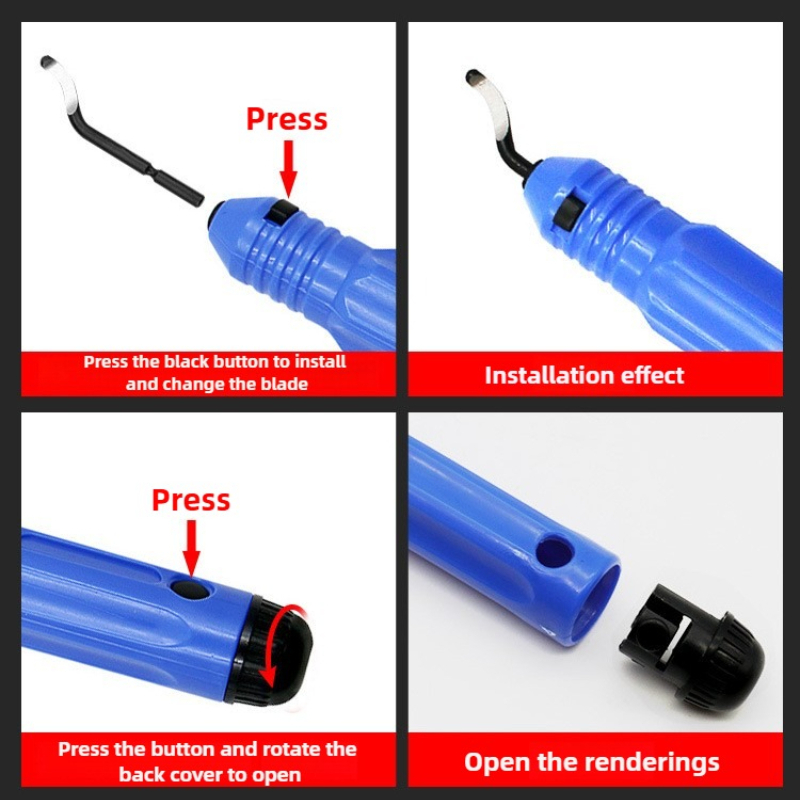 Press

Press the black button to install and change the blade

Installation effect

Press

Press the button and rotate the back cover to open

Open the renderings