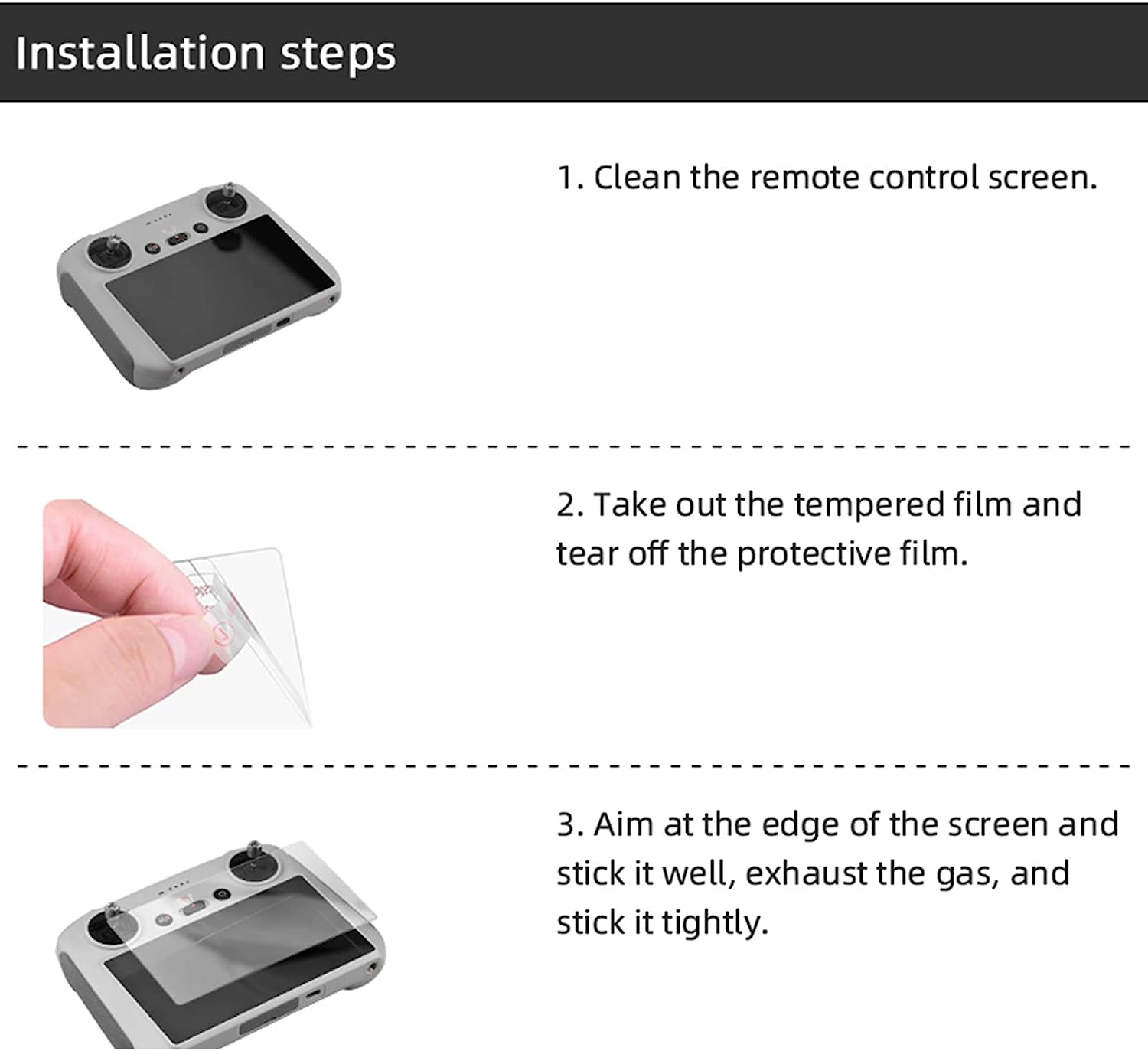 Installation steps

1. Clean the remote control screen.

2. Take out the tempered film and tear off the protective film.

3. Aim at the edge of the screen and stick it well, exhaust the gas, and stick it tightly.