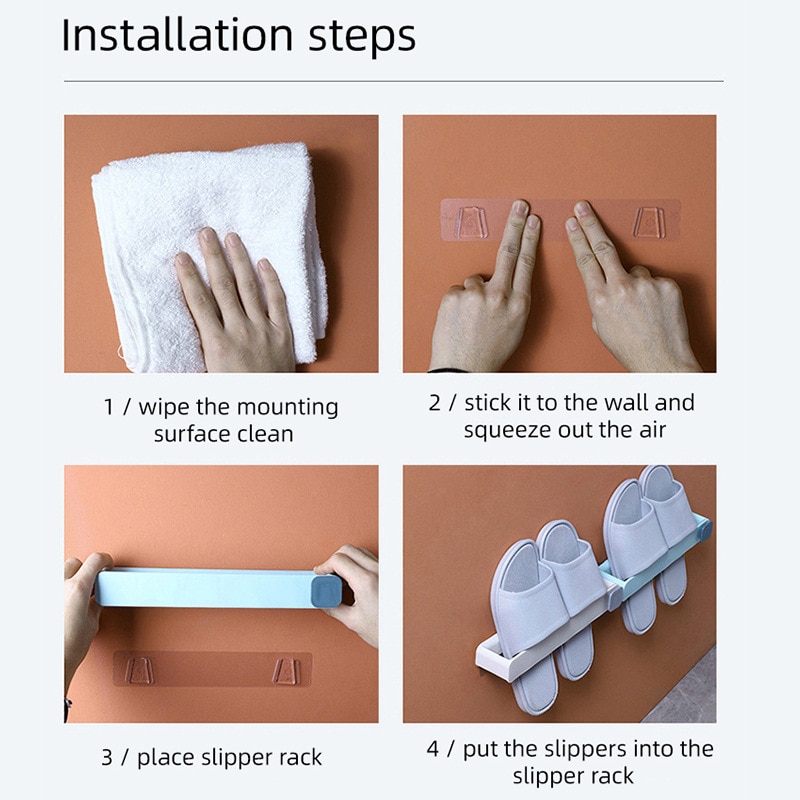 Installation steps

1 / wipe the mounting surface clean

2 / stick it to the wall and squeeze out the air

3 / place slipper rack

4 / put the slippers into the slipper rack