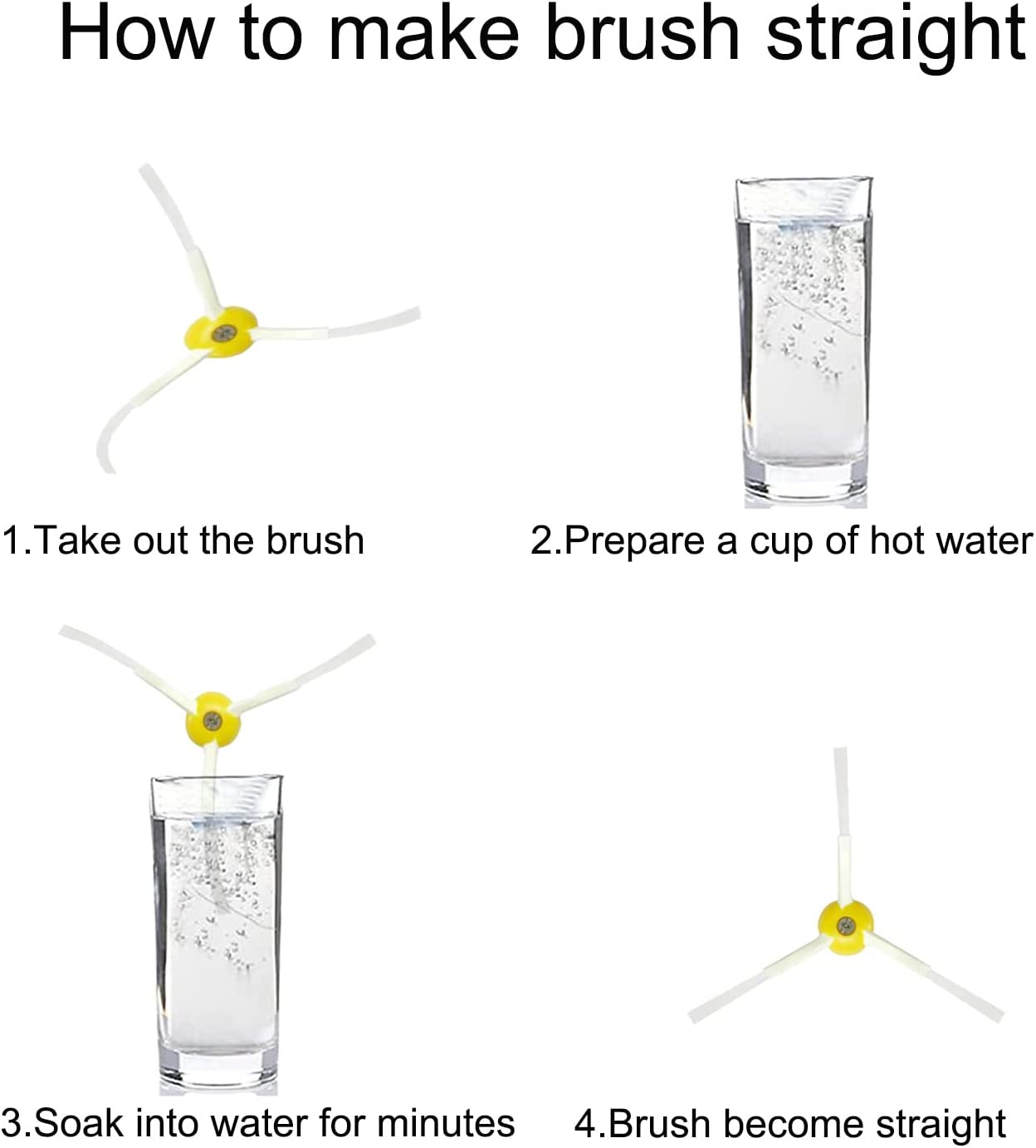 How to make brush straight

1.Take out the brush

2.Prepare a cup of hot water

3.Soak into water for minutes

4.Brush become straight