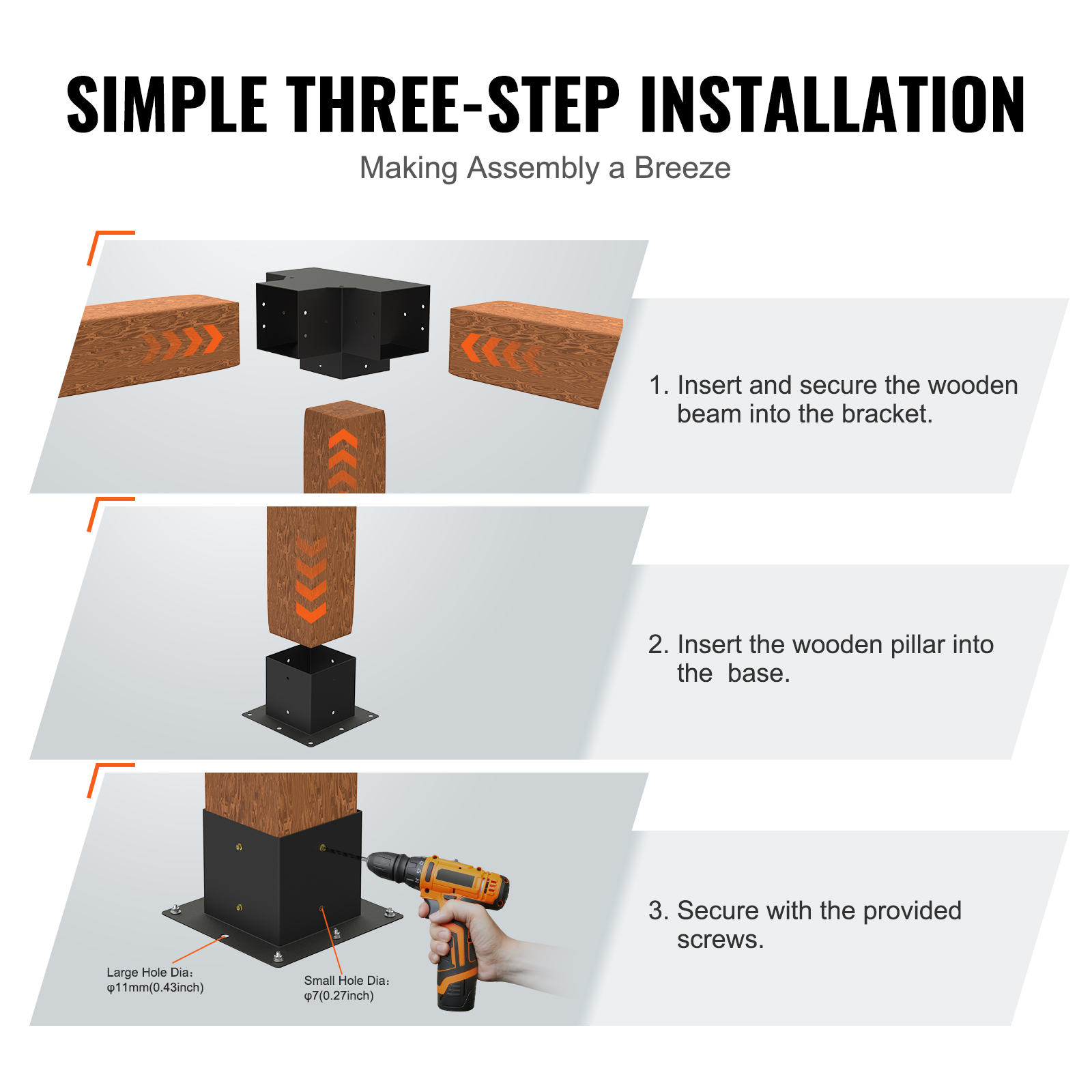 SIMPLE THREE-STEP INSTALLATION

Making Assembly a Breeze

1. Insert and secure the wooden beam into the bracket.

2. Insert the wooden pillar into the base.

Large Hole Dia: φ11mm(0.43inch)

Small Hole Dia: φ7(0.27inch)

3. Secure with the provided screws.