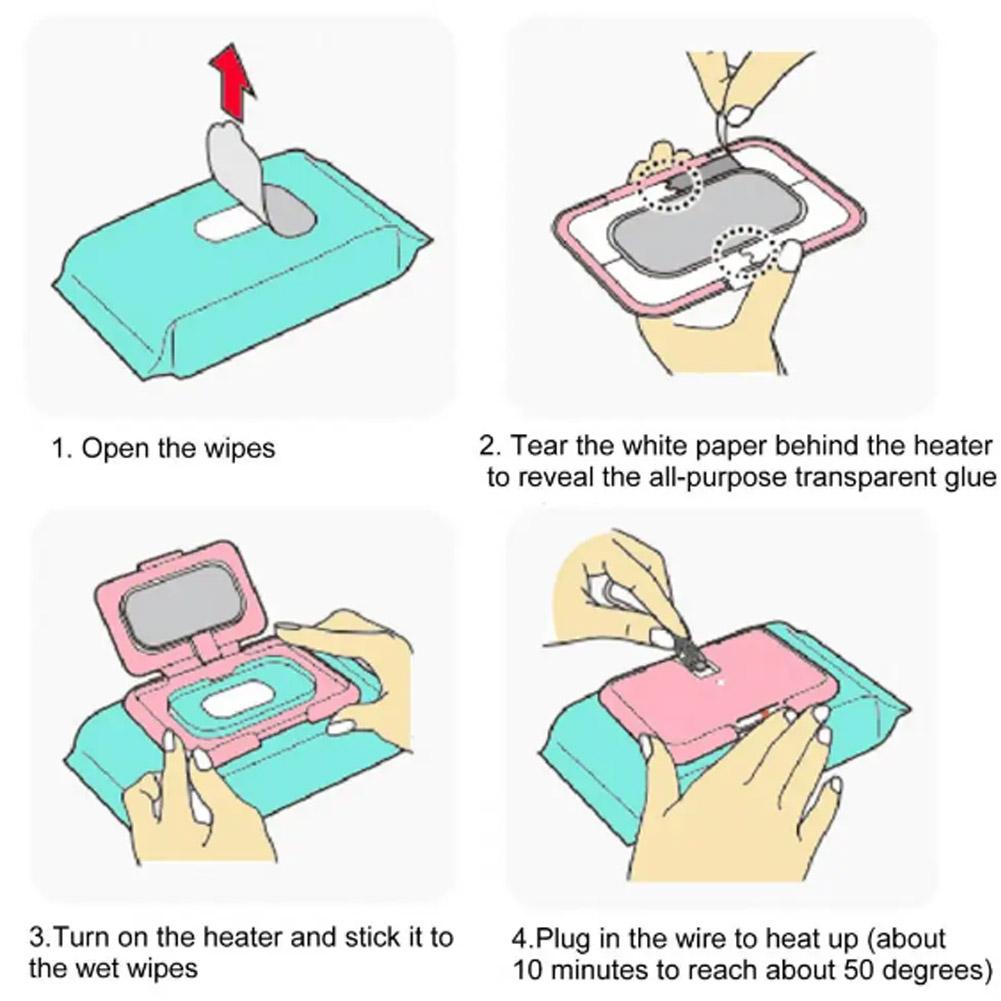 1. Open the wipes

2. Tear the white paper behind the heater to reveal the all-purpose transparent glue

3.Turn on the heater and stick it to the wet wipes

4.Plug in the wire to heat up (about 10 minutes to reach about 50 degrees)