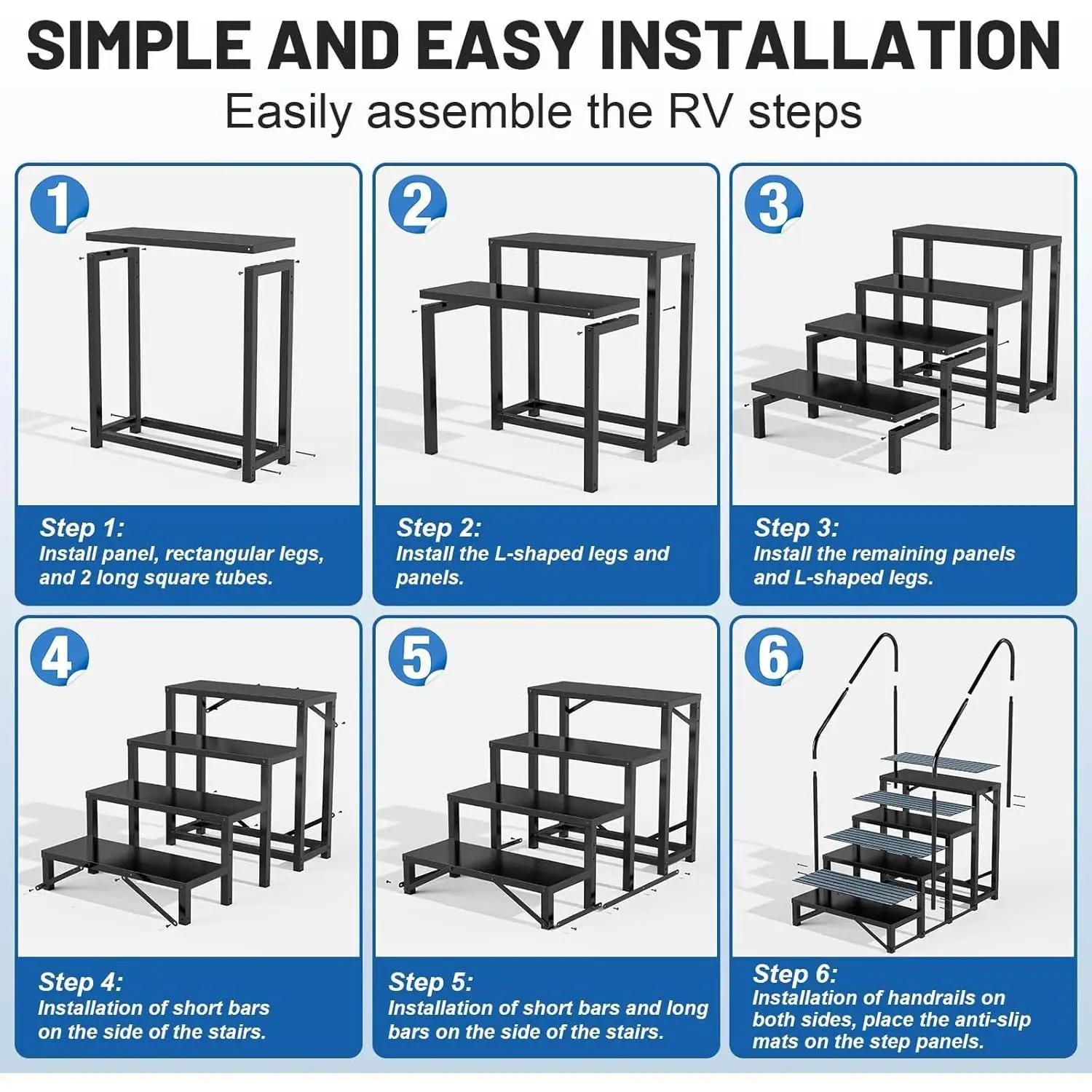 SIMPLE AND EASY INSTALLATION

Easily assemble the RV steps

1

Step 1:
Install panel, rectangular legs, and 2 long square tubes.

2

Step 2:
Install the L-shaped legs and panels.

3

Step 3:
Install the remaining panels and L-shaped legs.

4

Step 4:
Installation of short bars on the side of the stairs.

5

Step 5:
Installation of short bars and long bars on the side of the stairs.

6

Step 6:
Installation of handrails on both sides, place the anti-slip mats on the step panels.