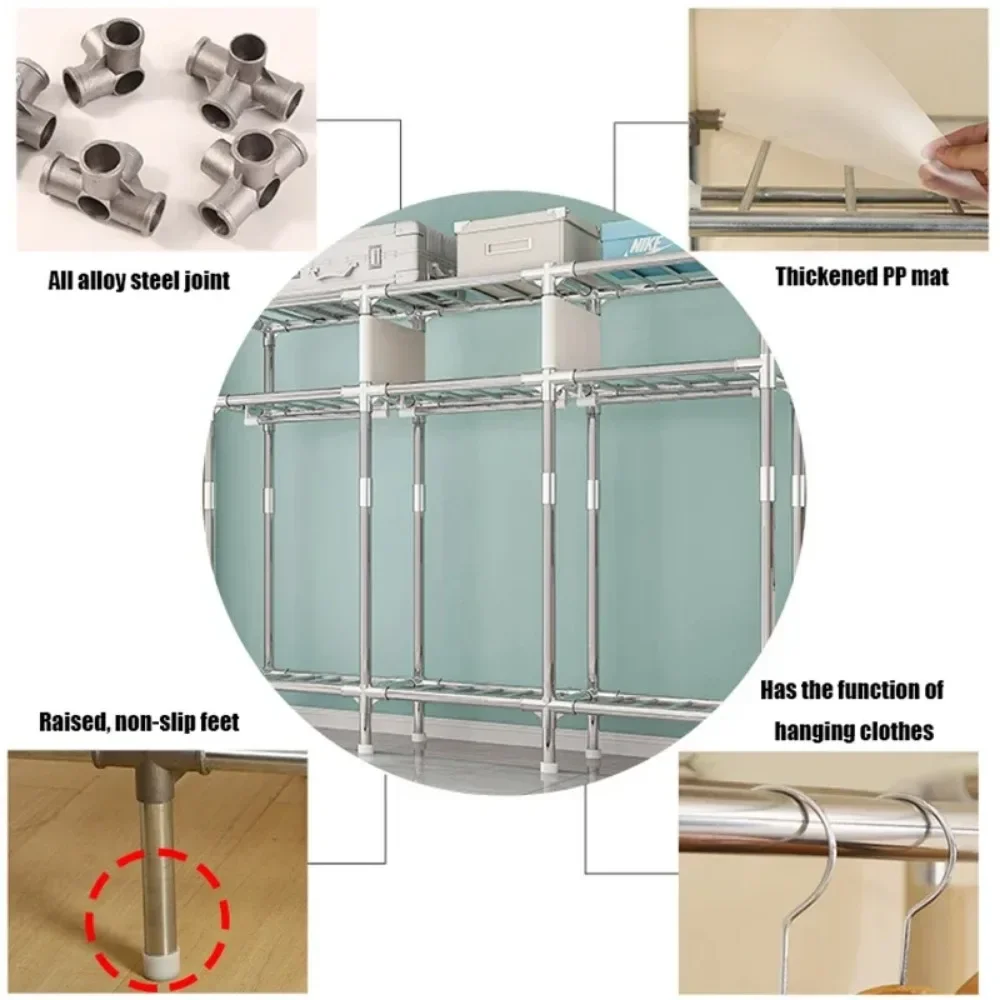 All alloy steel joint

NIKE

Thickened PP mat

Raised, non-slip feet

Has the function of hanging clothes