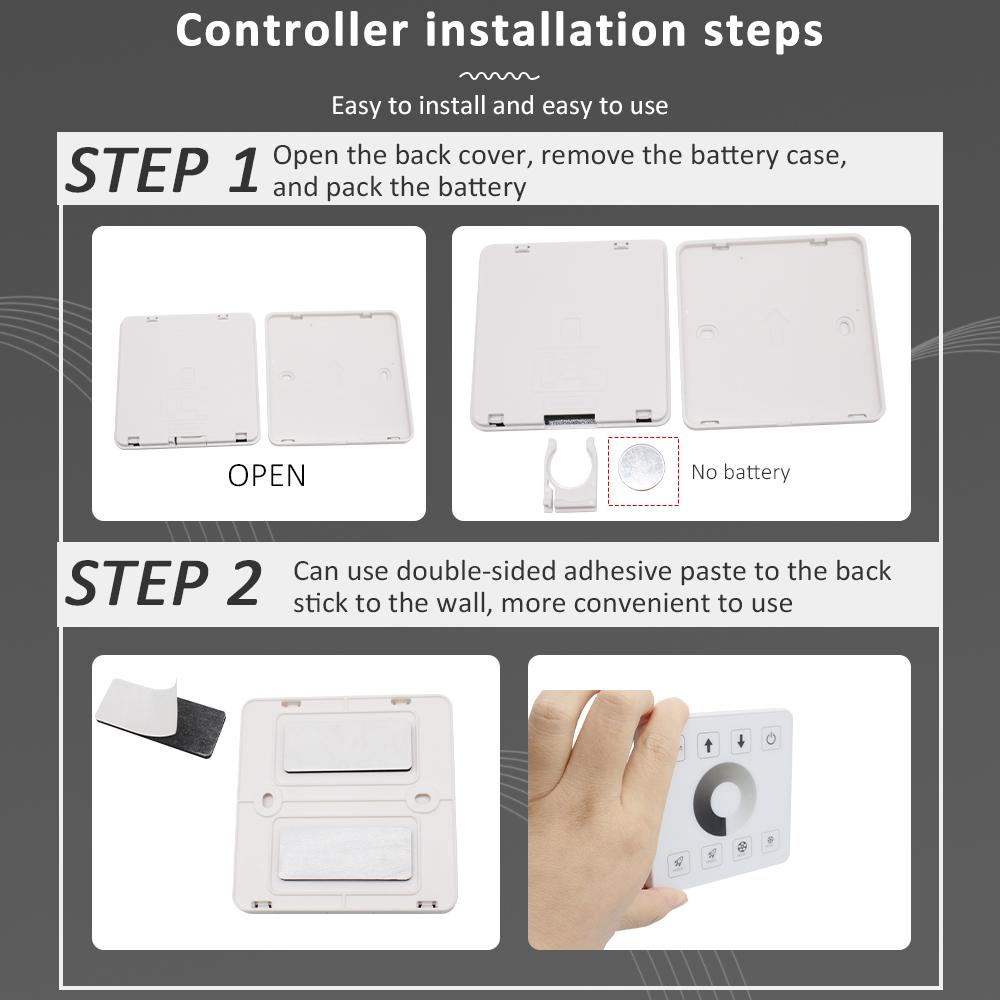 Controller installation steps

Easy to install and easy to use

STEP 1 Open the back cover, remove the battery case, and pack the battery

OPEN

No battery

STEP 2 Can use double-sided adhesive paste to the back stick to the wall, more convenient to use