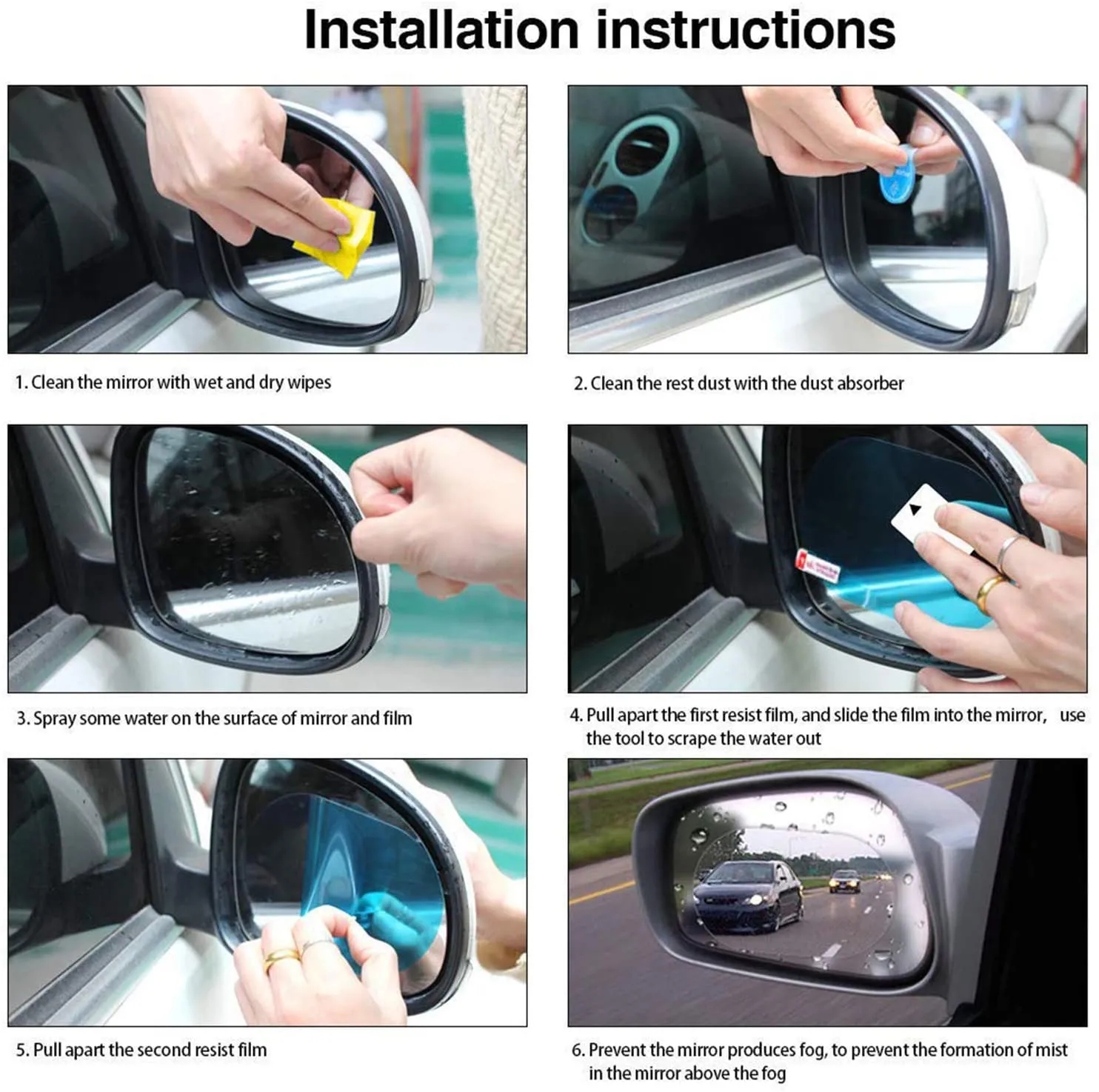 Installation instructions

1. Clean the mirror with wet and dry wipes

2. Clean the rest dust with the dust absorber

3. Spray some water on the surface of mirror and film

4. Pull apart the first resist film, and slide the film into the mirror, use the tool to scrape the water out

5. Pull apart the second resist film

6. Prevent the mirror produces fog, to prevent the formation of mist in the mirror above the fog