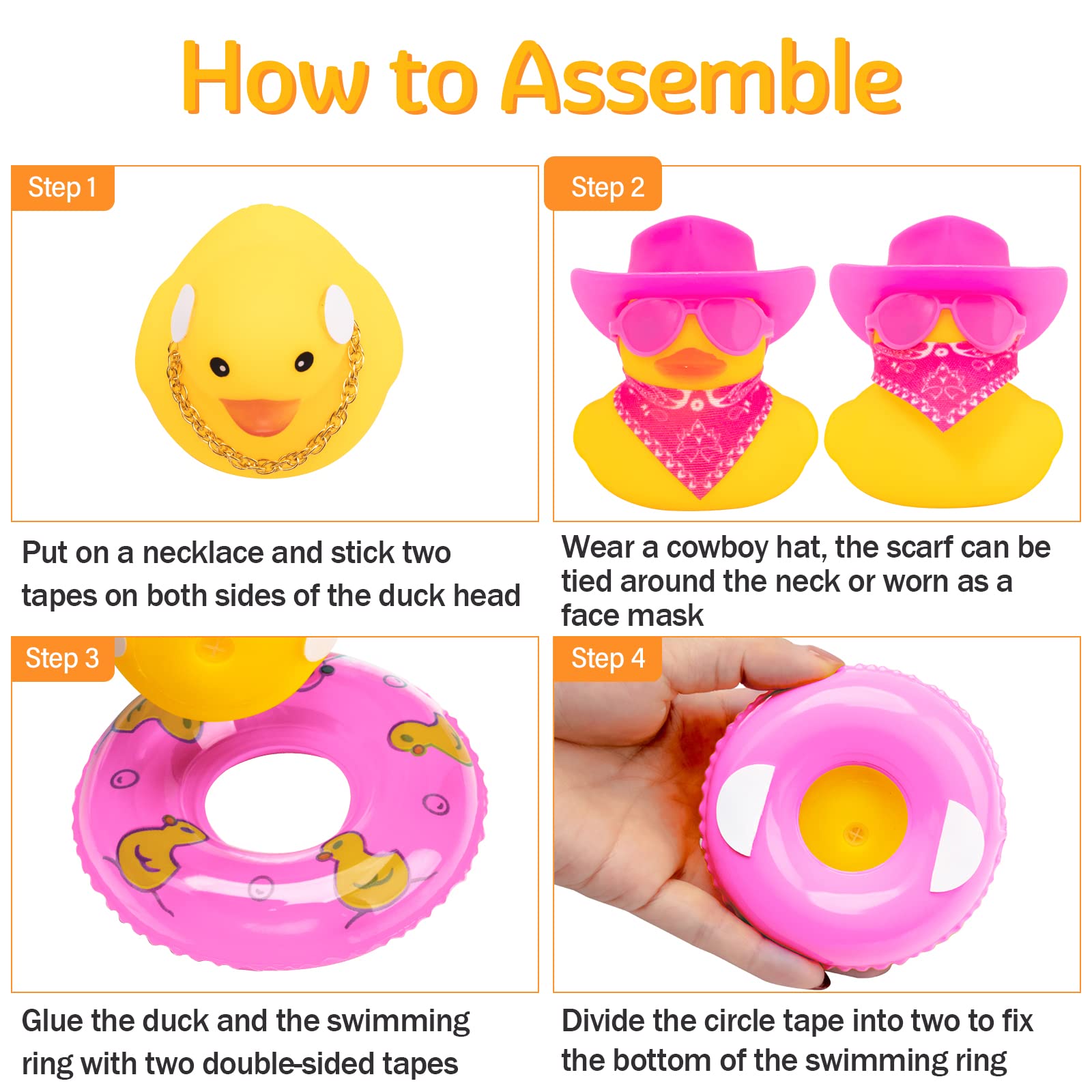 How to Assemble

Step 1

Put on a necklace and stick two tapes on both sides of the duck head

Step 2

Wear a cowboy hat, the scarf can be tied around the neck or worn as a face mask

Step 3

Glue the duck and the swimming ring with two double-sided tapes

Step 4

Divide the circle tape into two to fix the bottom of the swimming ring