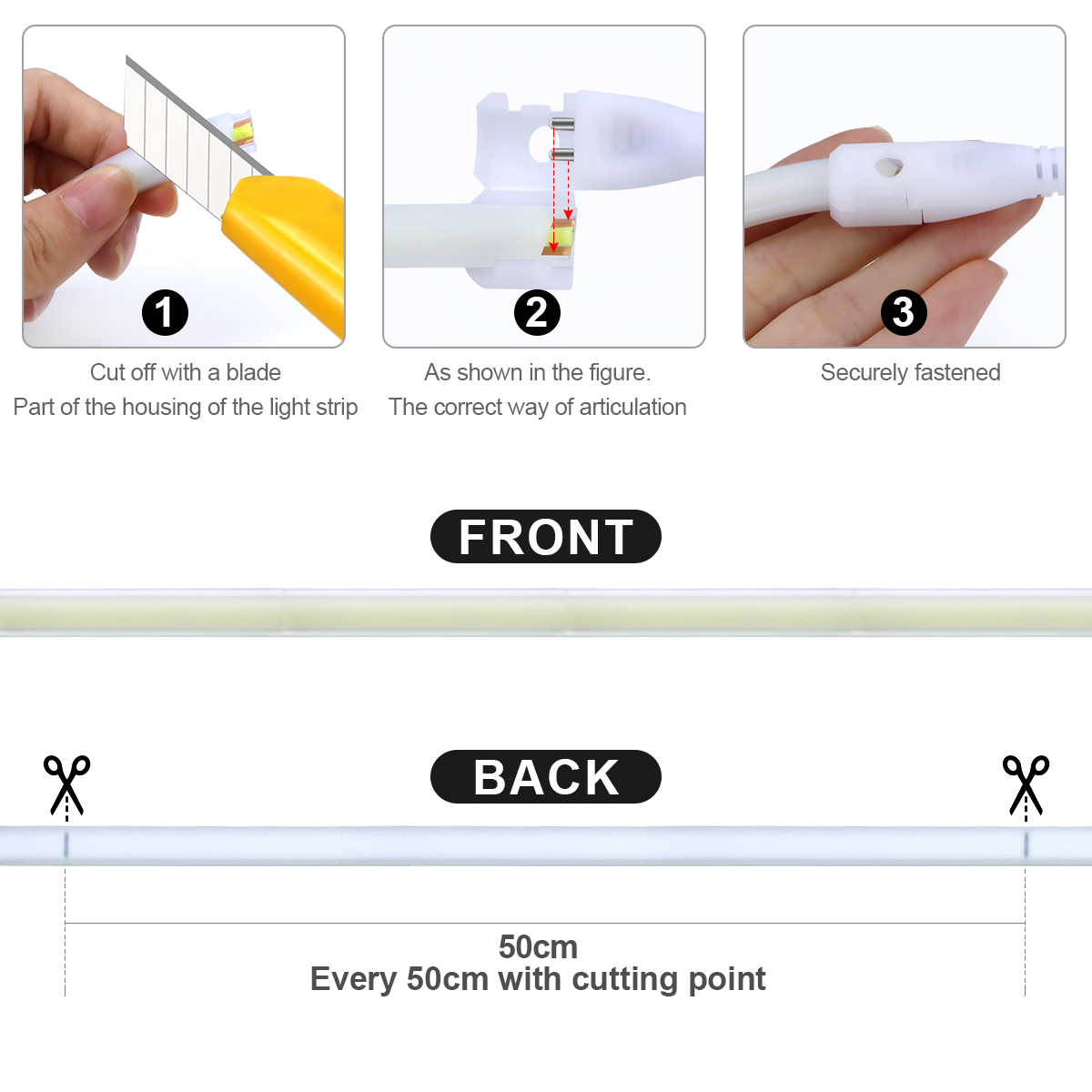 1

Cut off with a blade
Part of the housing of the light strip

2

As shown in the figure.
The correct way of articulation

3

Securely fastened

FRONT

BACK

50cm
Every 50cm with cutting point