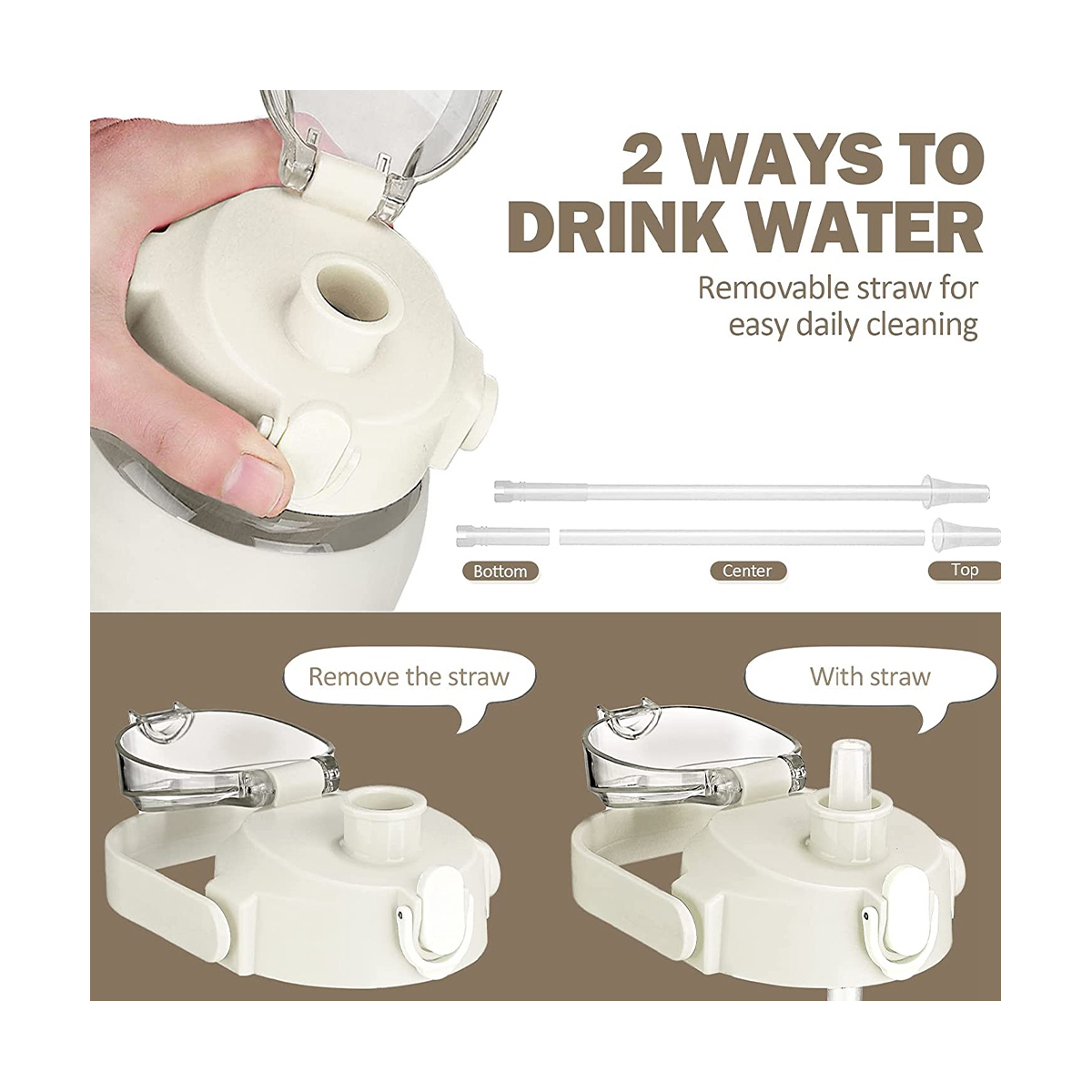 2 WAYS TO DRINK WATER

Removable straw for easy daily cleaning

Bottom

Center

Top

Remove the straw

With straw