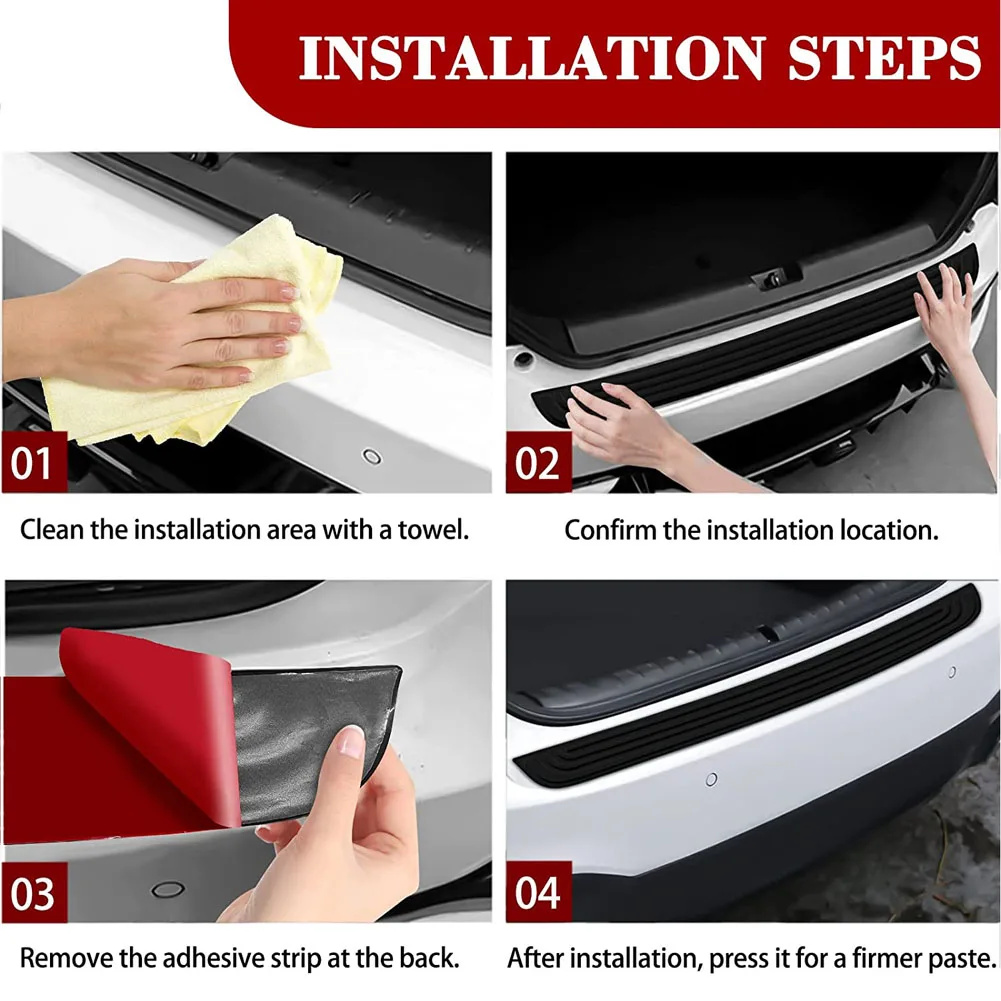 INSTALLATION STEPS

01

Clean the installation area with a towel.

02

Confirm the installation location.

03

Remove the adhesive strip at the back.

04

After installation, press it for a firmer paste.