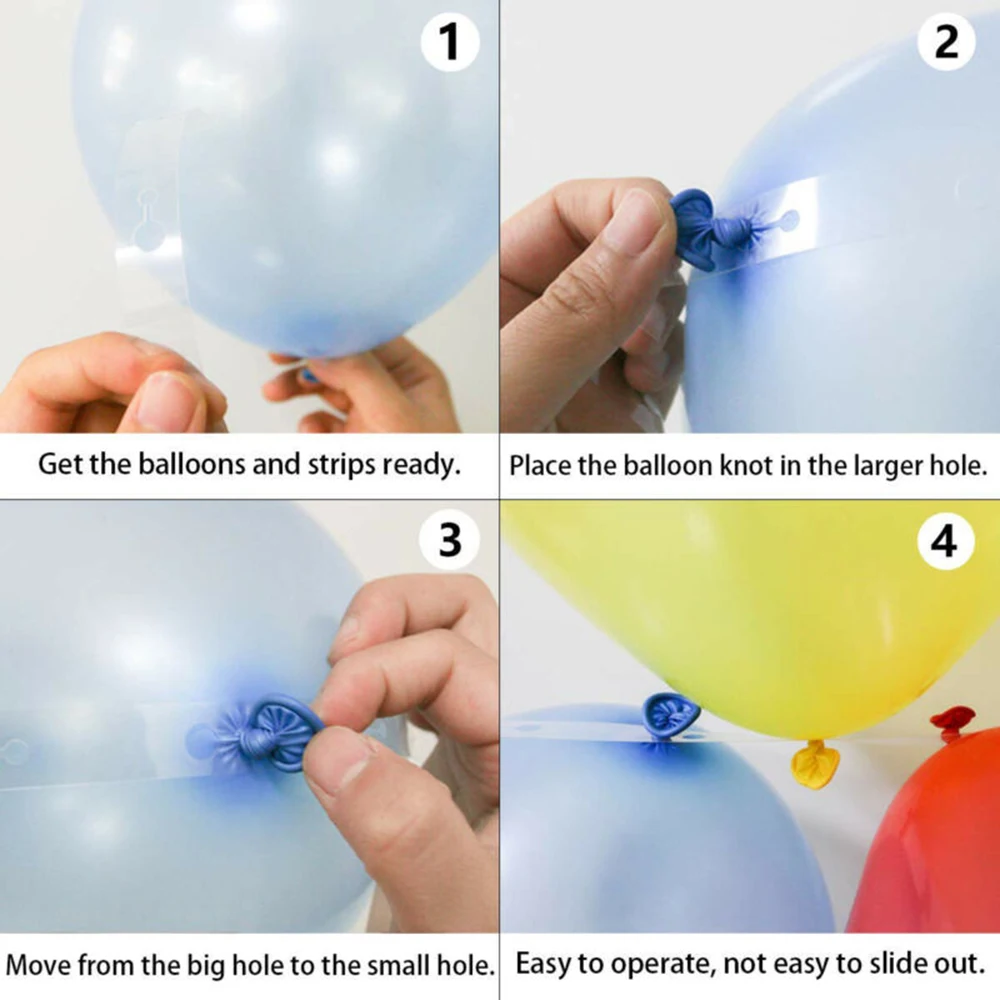 1

Get the balloons and strips ready.

2

Place the balloon knot in the larger hole.

3

Move from the big hole to the small hole.

4

Easy to operate, not easy to slide out.