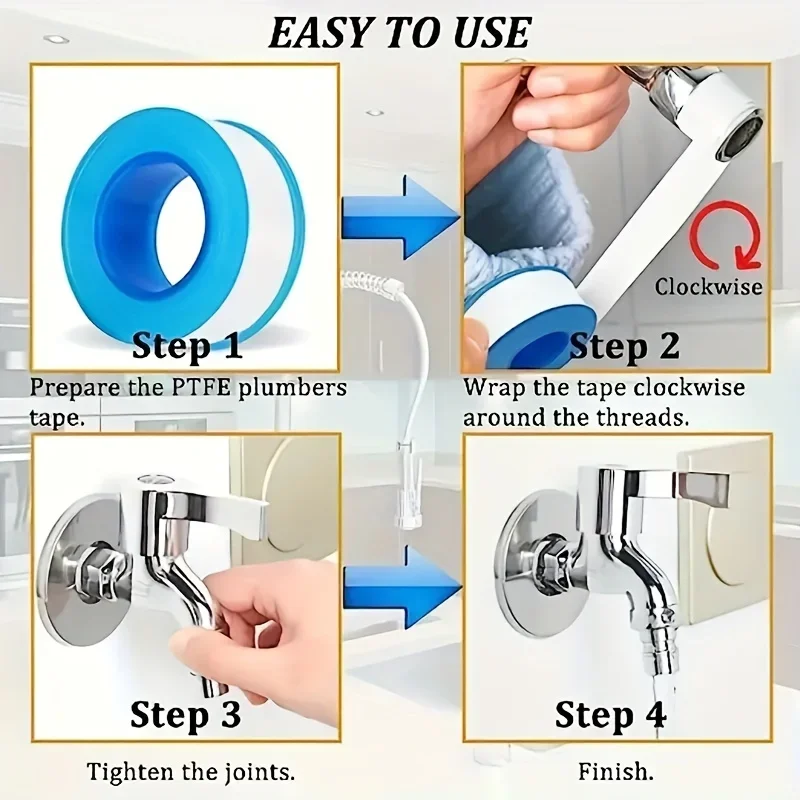 EASY TO USE

Step 1
Prepare the PTFE plumbers tape.

Clockwise
Step 2
Wrap the tape clockwise around the threads.

Step 3
Tighten the joints.

Step 4
Finish.