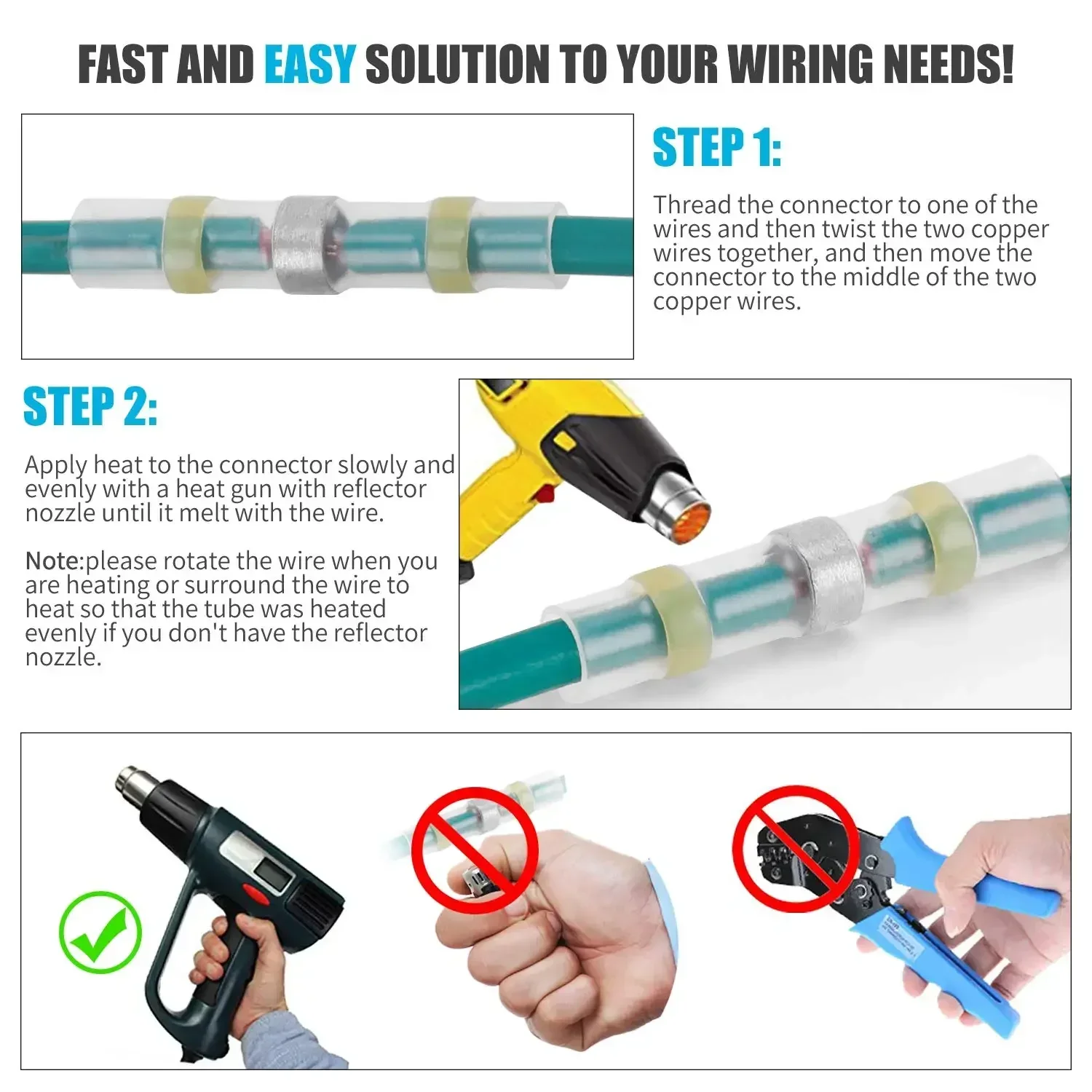 FAST AND EASY SOLUTION TO YOUR WIRING NEEDS!

STEP 1:

Thread the connector to one of the wires and then twist the two copper wires together, and then move the connector to the middle of the two copper wires.

STEP 2:

Apply heat to the connector slowly and evenly with a heat gun with reflector nozzle until it melt with the wire.

Note:please rotate the wire when you are heating or surround the wire to heat so that the tube was heated evenly if you don't have the reflector nozzle.