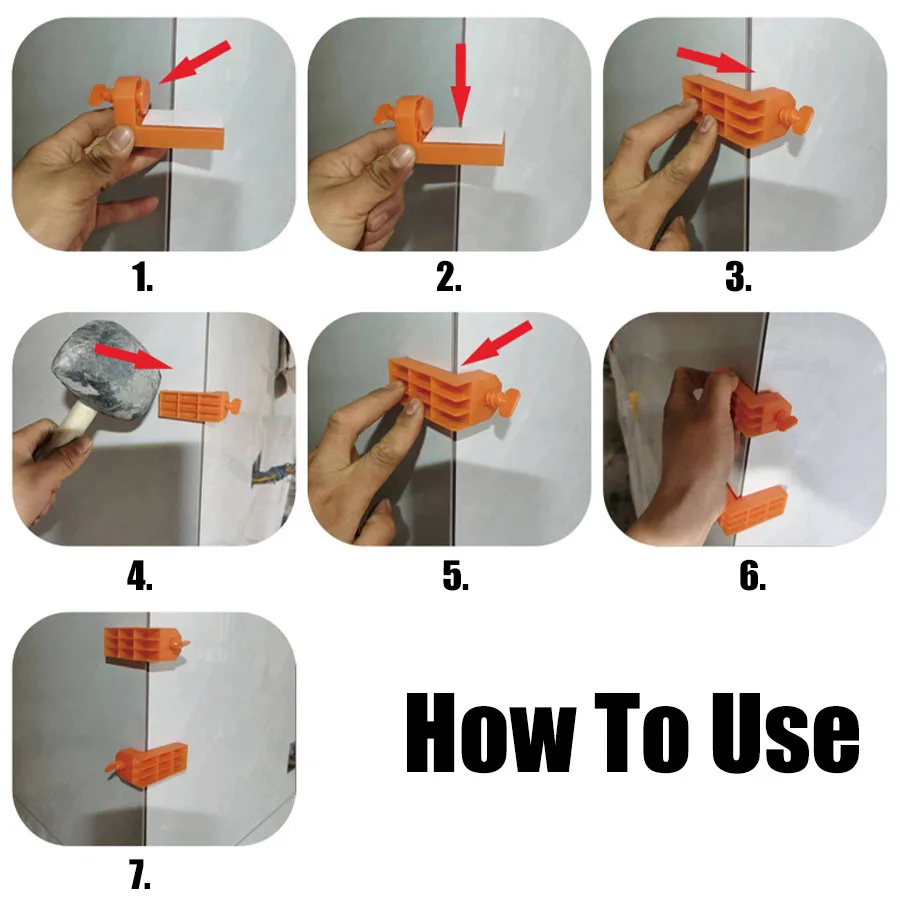 1.

2.

3.

4.

5.

6.

7.

How To Use