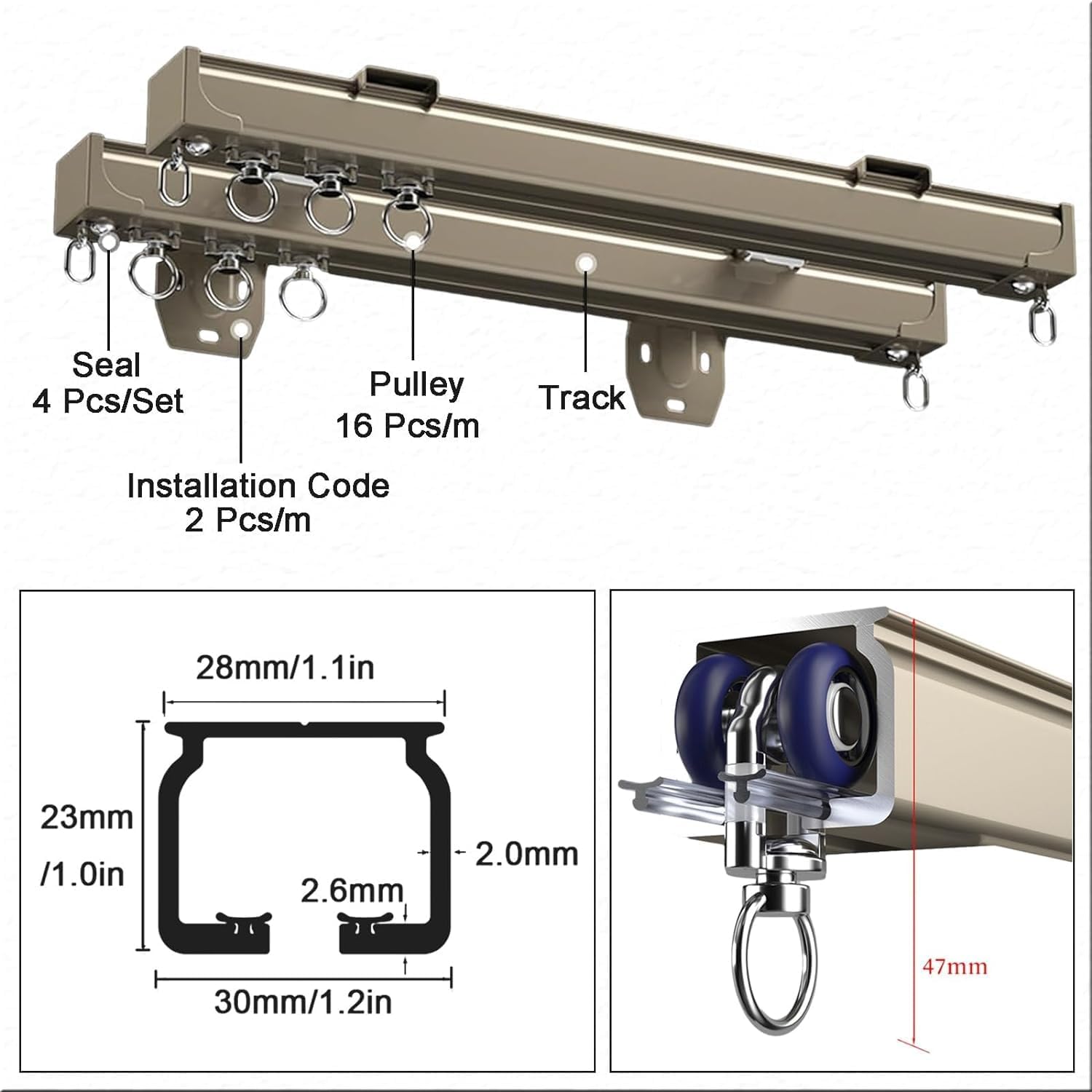 Seal
4 Pcs/Set

Pulley
16 Pcs/m

Track

Installation Code
2 Pcs/m

28mm/1.1in

23mm
/1.0in

2.0mm

2.6mm

30mm/1.2in

47mm