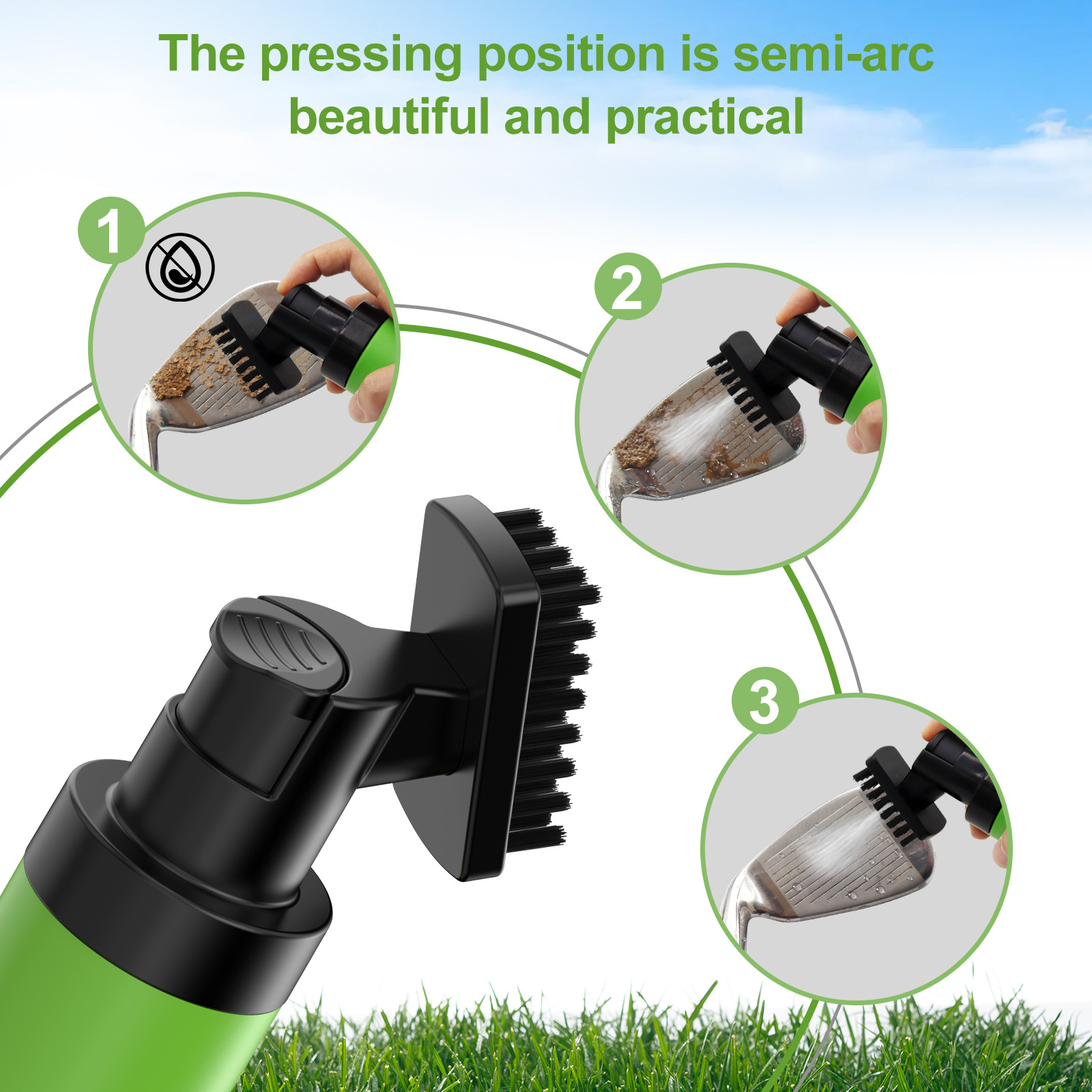 The pressing position is semi-arc beautiful and practical

1

2

3