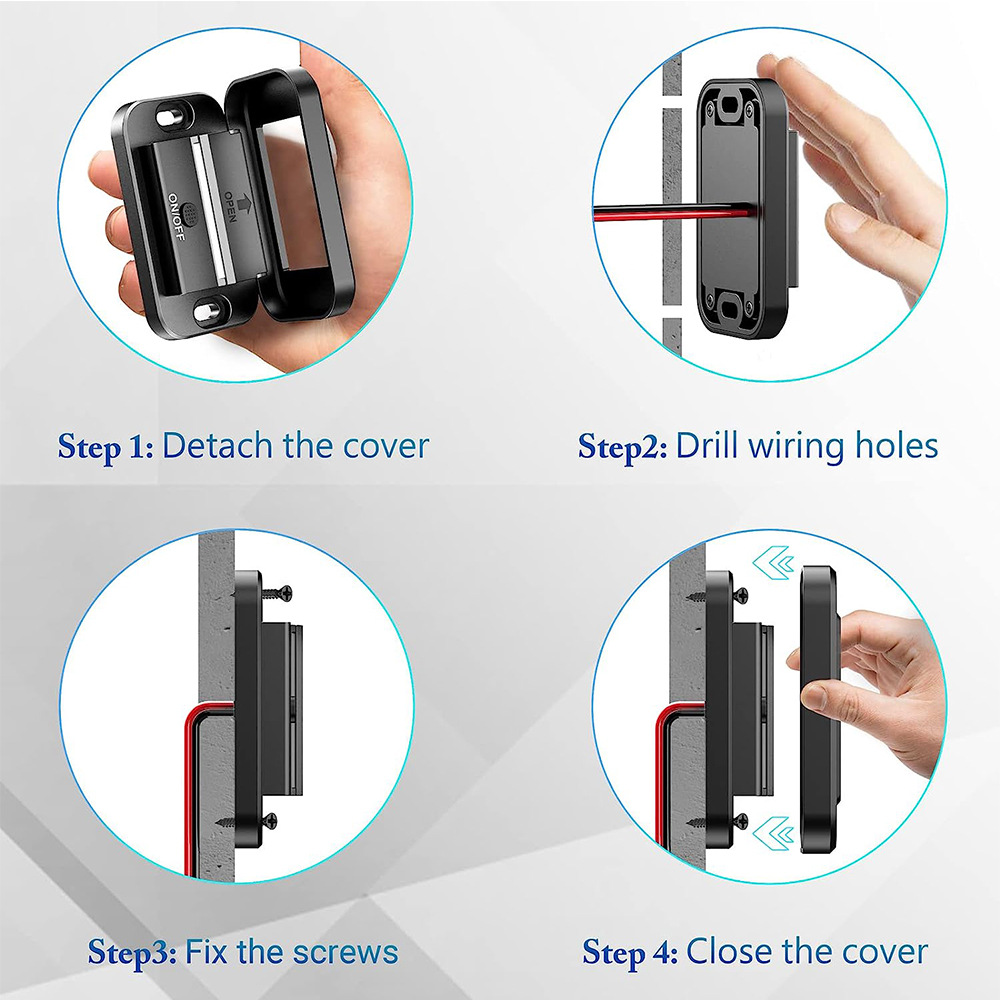 ON/OFF
OPEN

Step 1: Detach the cover

Step2: Drill wiring holes

Step3: Fix the screws

Step 4: Close the cover