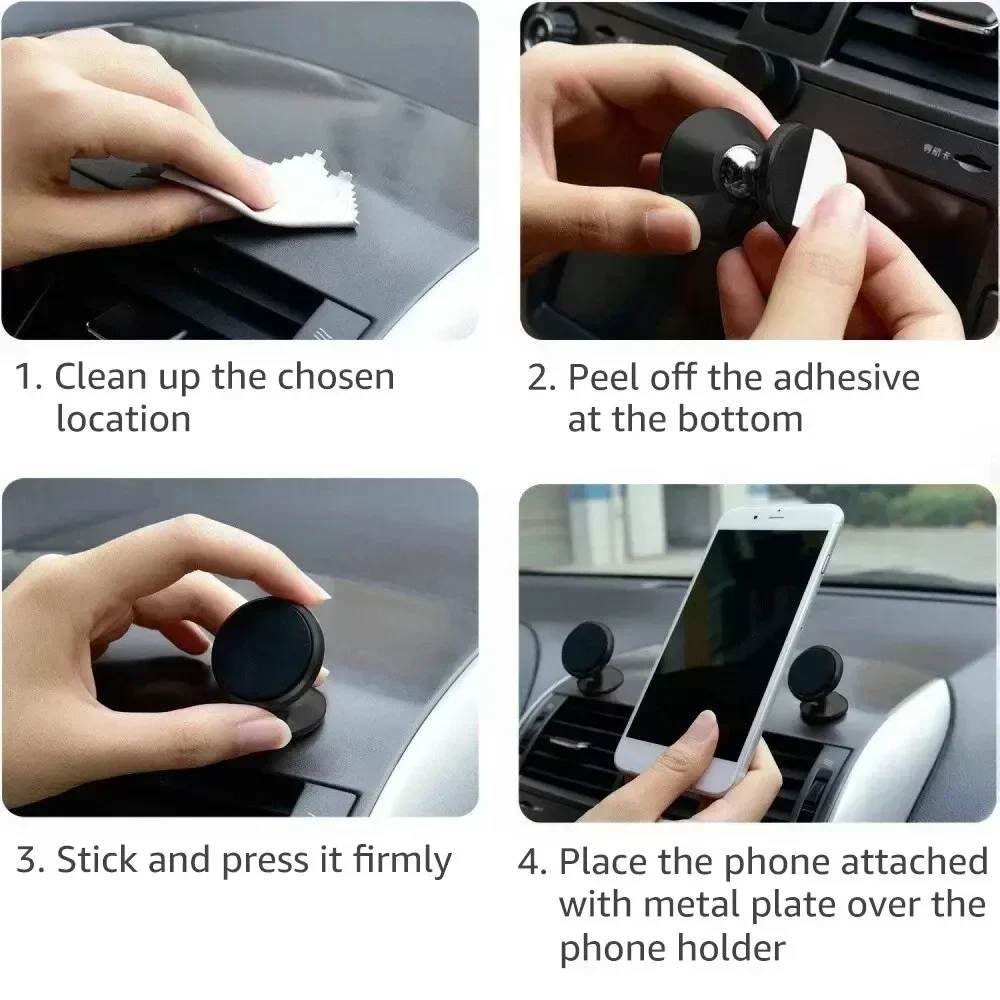 1. Clean up the chosen location

2. Peel off the adhesive at the bottom

3. Stick and press it firmly

4. Place the phone attached with metal plate over the phone holder