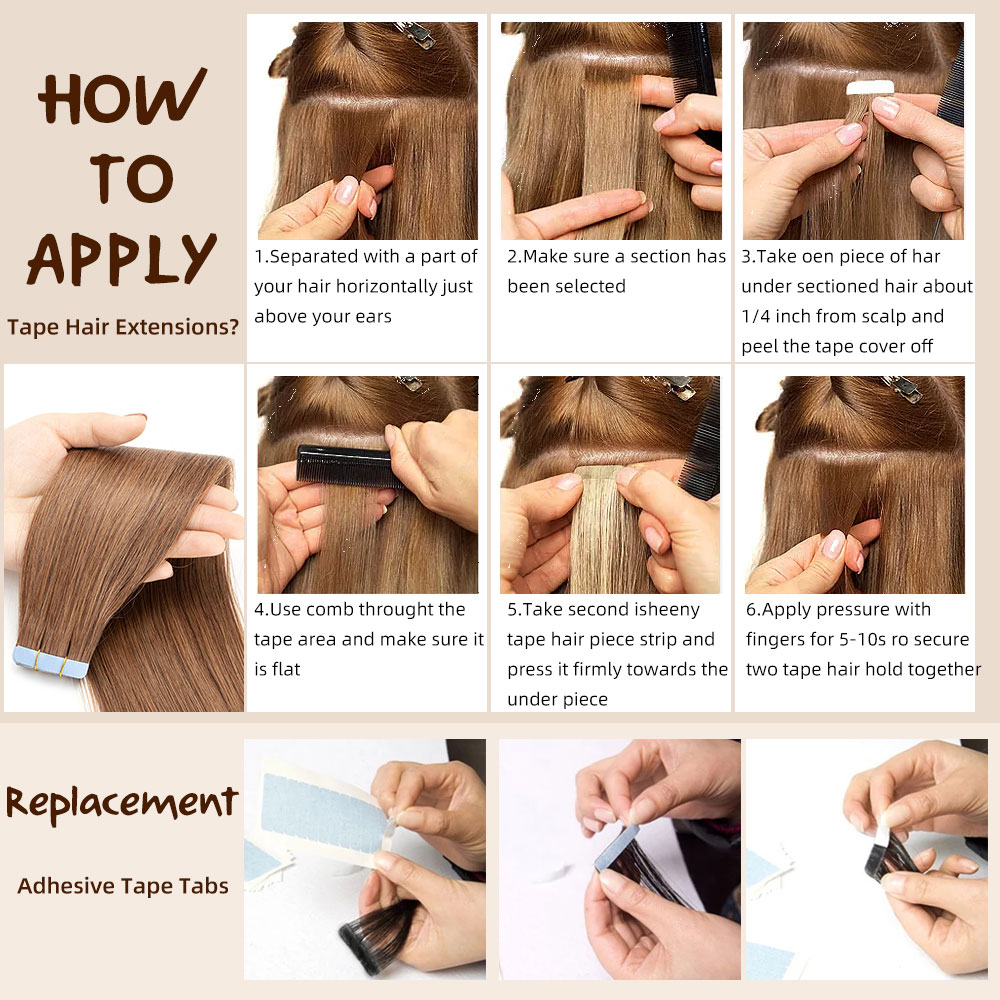 HOW TO APPLY

Tape Hair Extensions?

1.Separated with a part of your hair horizontally just above your ears

2.Make sure a section has been selected

3.Take oen piece of har under sectioned hair about 1/4 inch from scalp and peel the tape cover off

4.Use comb throught the tape area and make sure it is flat

5.Take second isheeny tape hair piece strip and press it firmly towards the under piece

6.Apply pressure with fingers for 5-10s ro secure two tape hair hold together

Replacement

Adhesive Tape Tabs