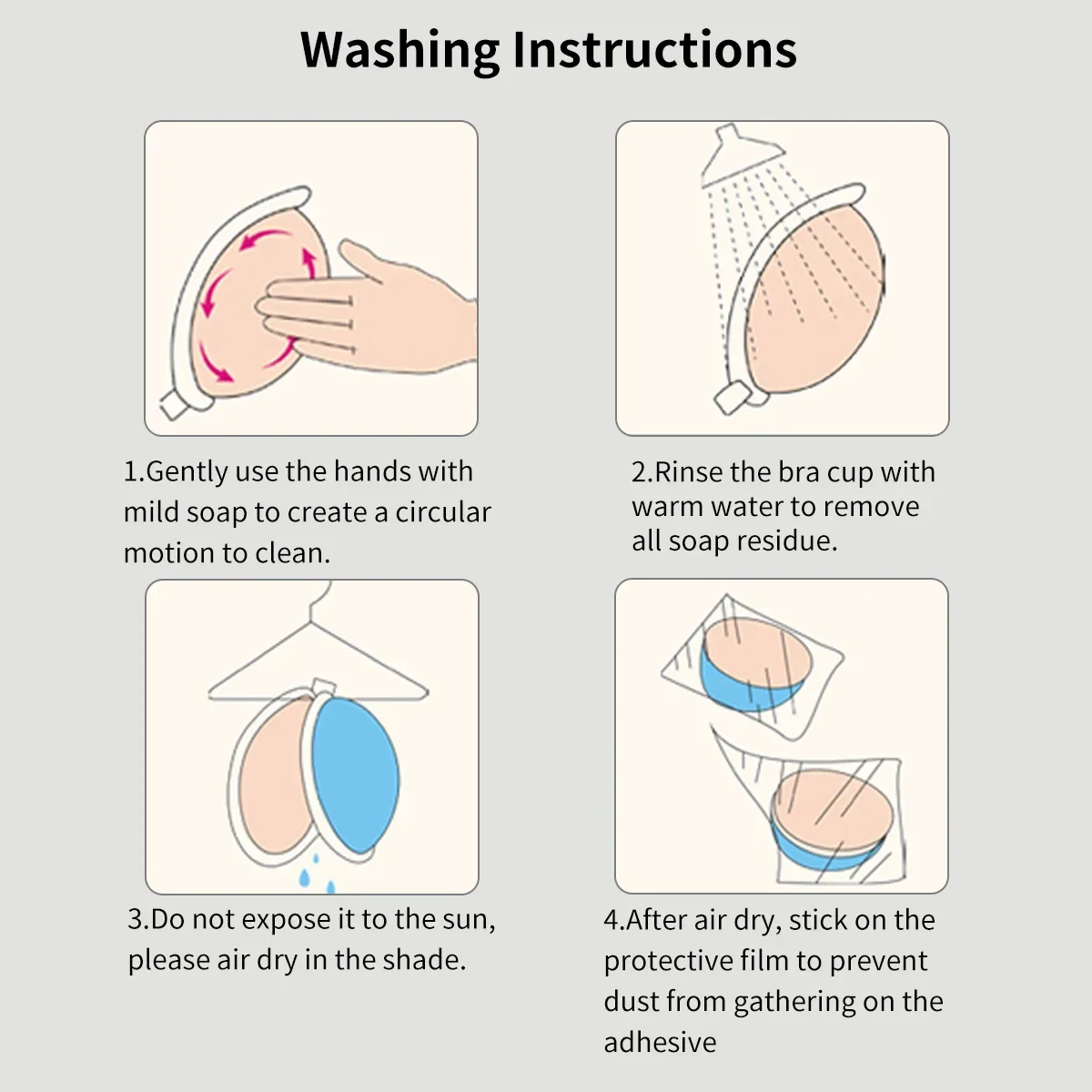 Washing Instructions

1.Gently use the hands with mild soap to create a circular motion to clean.

2.Rinse the bra cup with warm water to remove all soap residue.

3.Do not expose it to the sun, please air dry in the shade.

4.After air dry, stick on the protective film to prevent dust from gathering on the adhesive