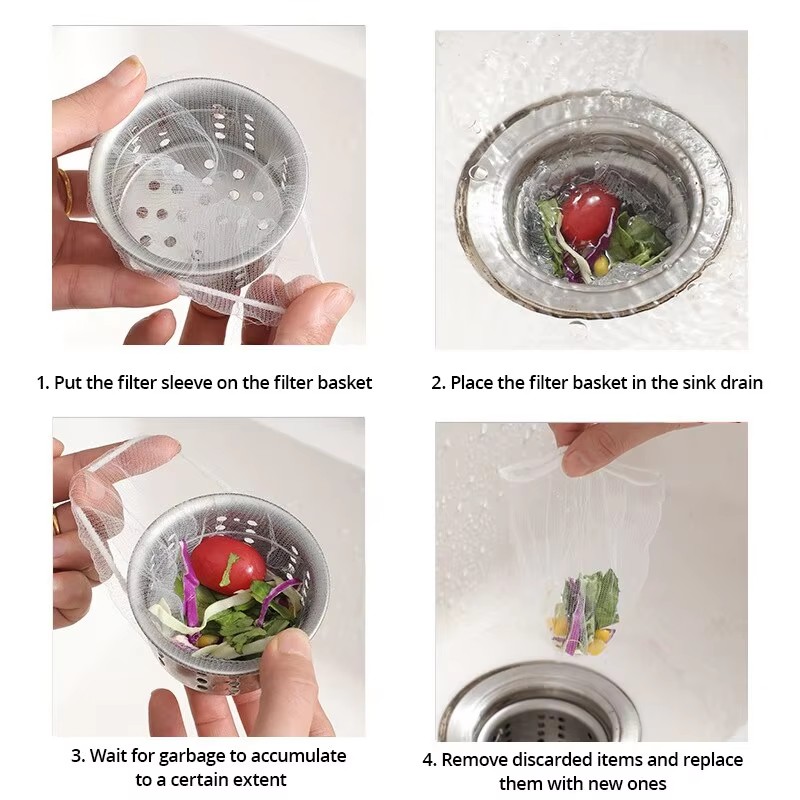 1. Put the filter sleeve on the filter basket

2. Place the filter basket in the sink drain

3. Wait for garbage to accumulate to a certain extent

4. Remove discarded items and replace them with new ones