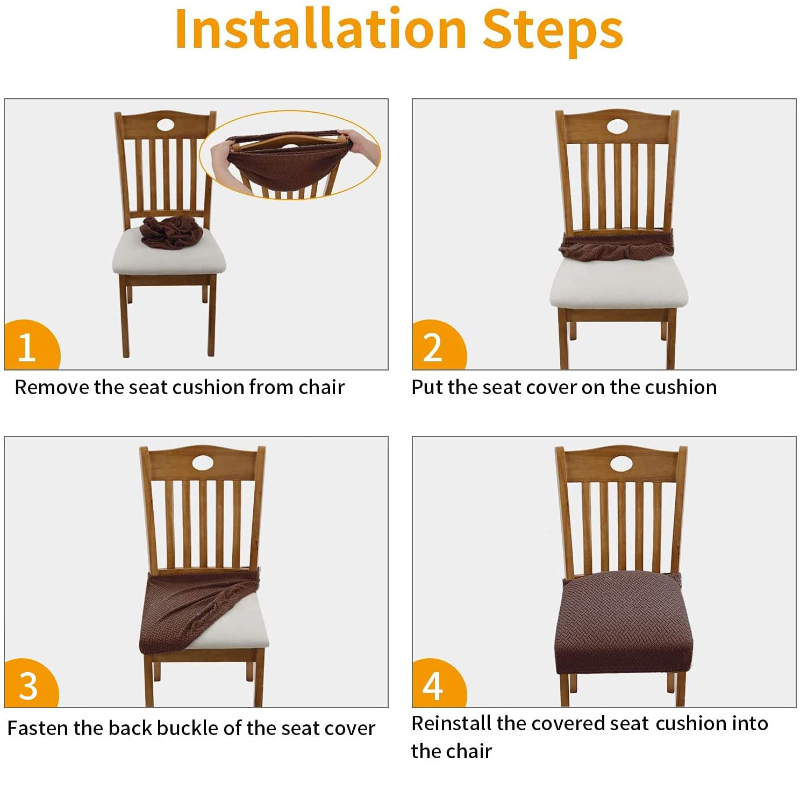 Installation Steps

1

Remove the seat cushion from chair

2

Put the seat cover on the cushion

3

Fasten the back buckle of the seat cover

4

Reinstall the covered seat cushion into the chair