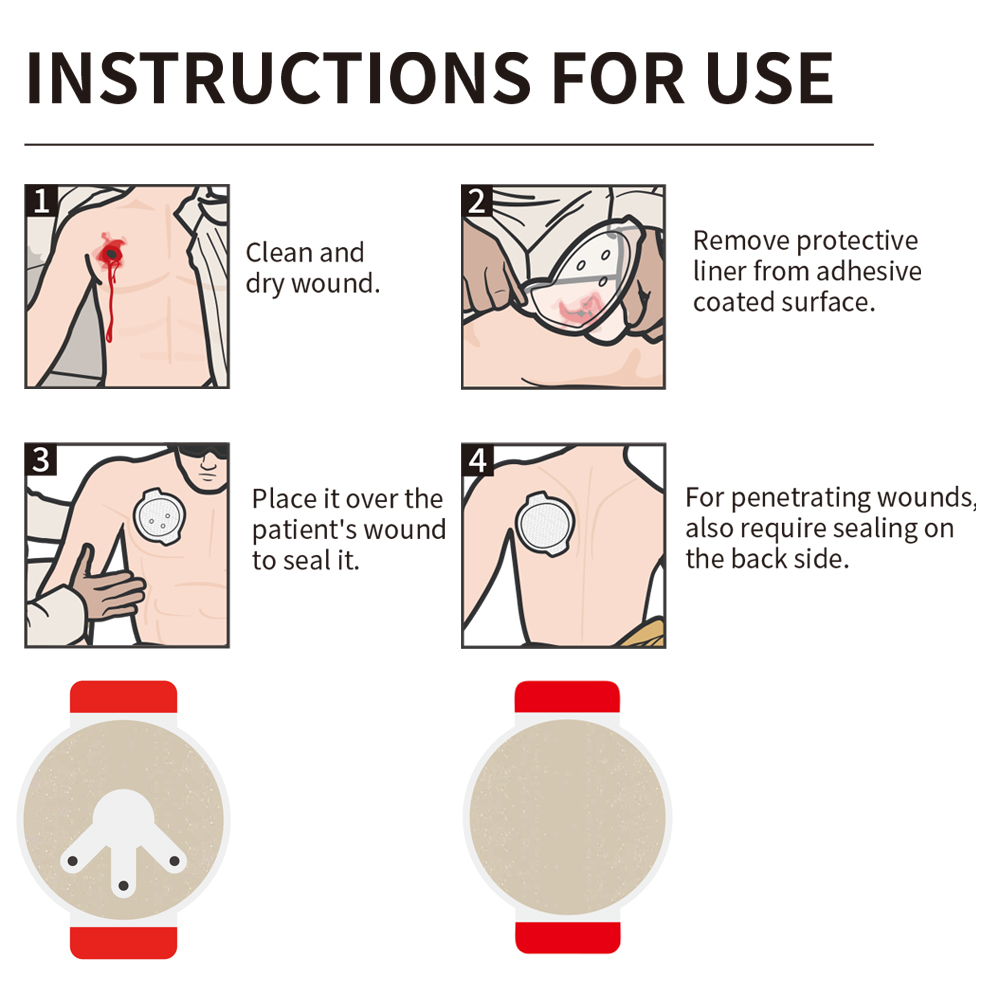 INSTRUCTIONS FOR USE

1

Clean and dry wound.

2

Remove protective liner from adhesive coated surface.

3

Place it over the patient's wound to seal it.

4

For penetrating wounds, also require sealing on the back side.