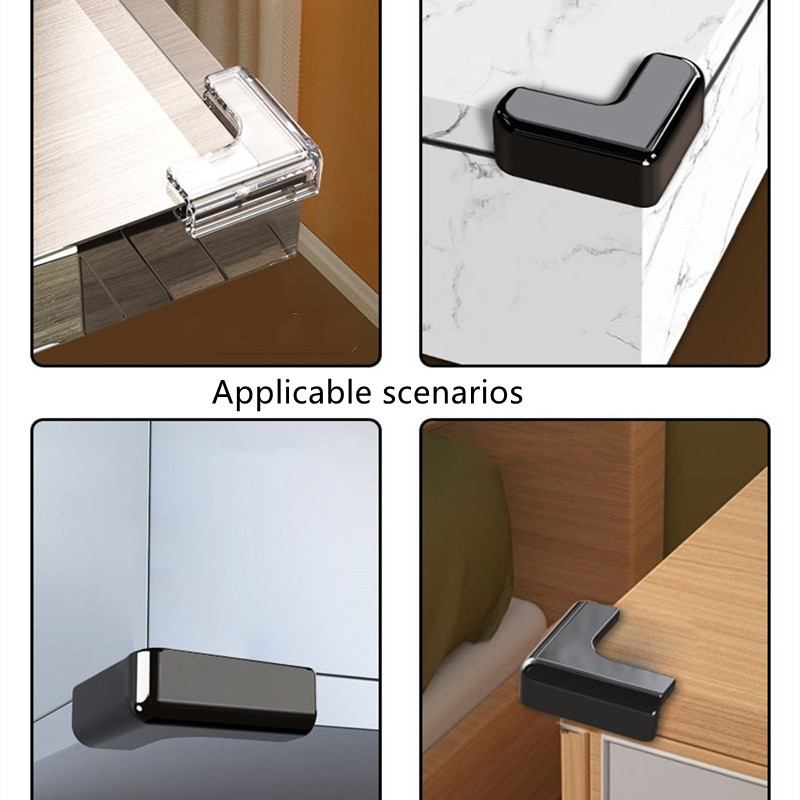 Applicable scenarios