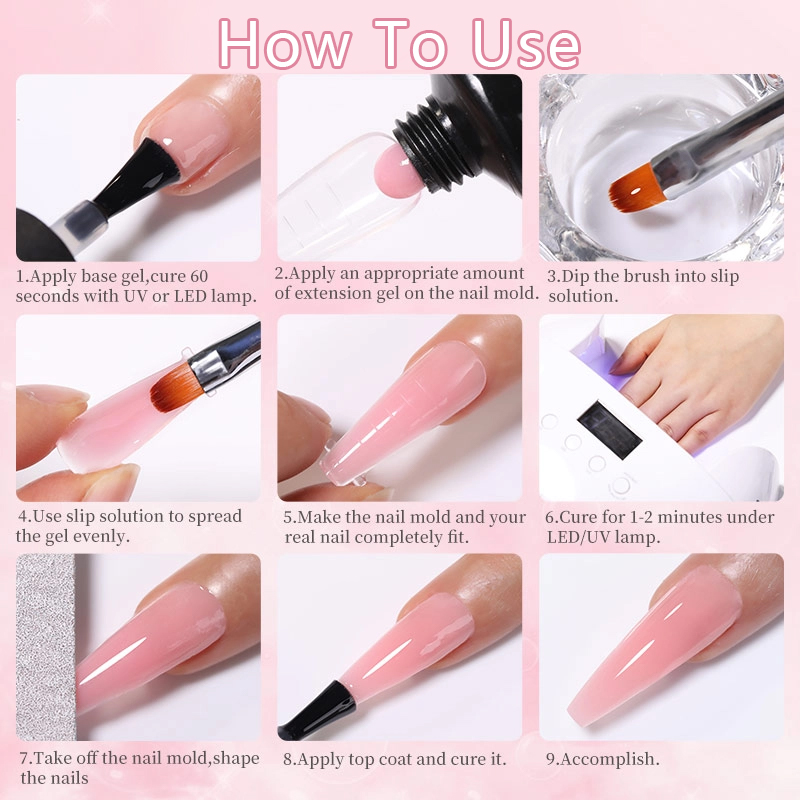 How To Use

1.Apply base gel,cure 60 seconds with UV or LED lamp.

2.Apply an appropriate amount of extension gel on the nail mold.

3.Dip the brush into slip solution.

4.Use slip solution to spread the gel evenly.

5.Make the nail mold and your real nail completely fit.

6.Cure for 1-2 minutes under LED/UV lamp.

7.Take off the nail mold,shape the nails

8.Apply top coat and cure it.

9.Accomplish.