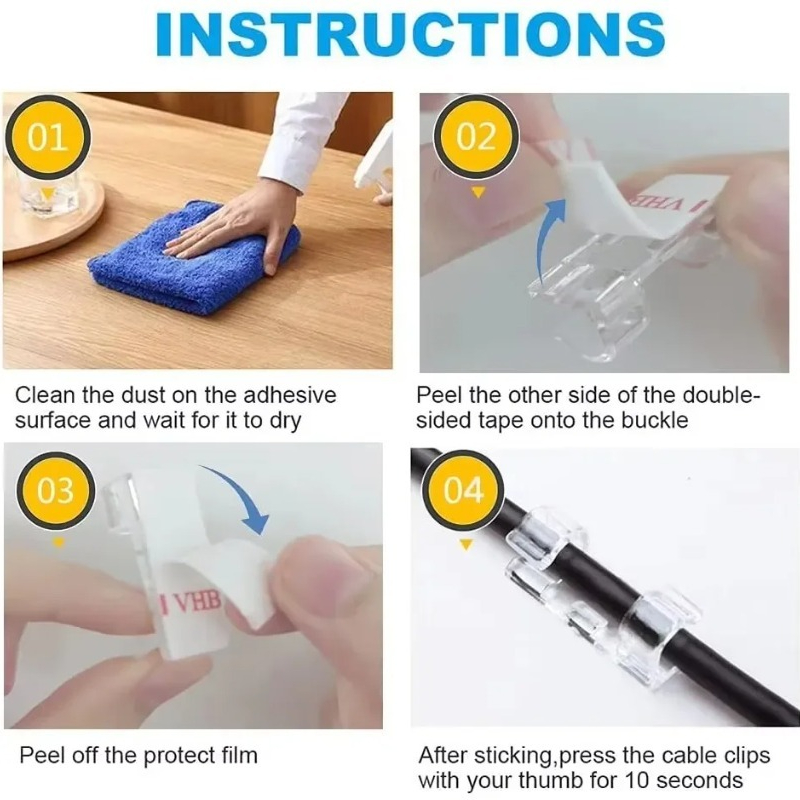 INSTRUCTIONS

01

Clean the dust on the adhesive surface and wait for it to dry

02

VHB

Peel the other side of the double-sided tape onto the buckle

03

VHB

Peel off the protect film

04

After sticking,press the cable clips with your thumb for 10 seconds