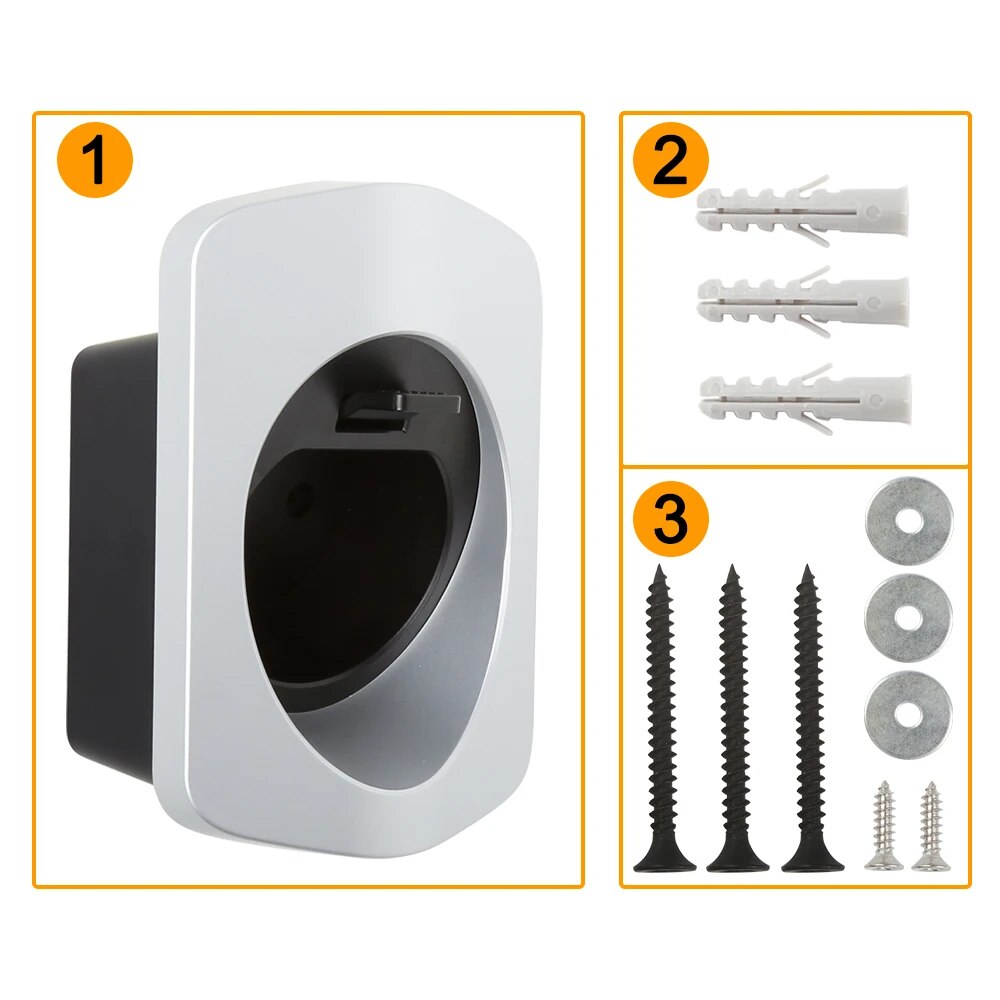 1

2

3