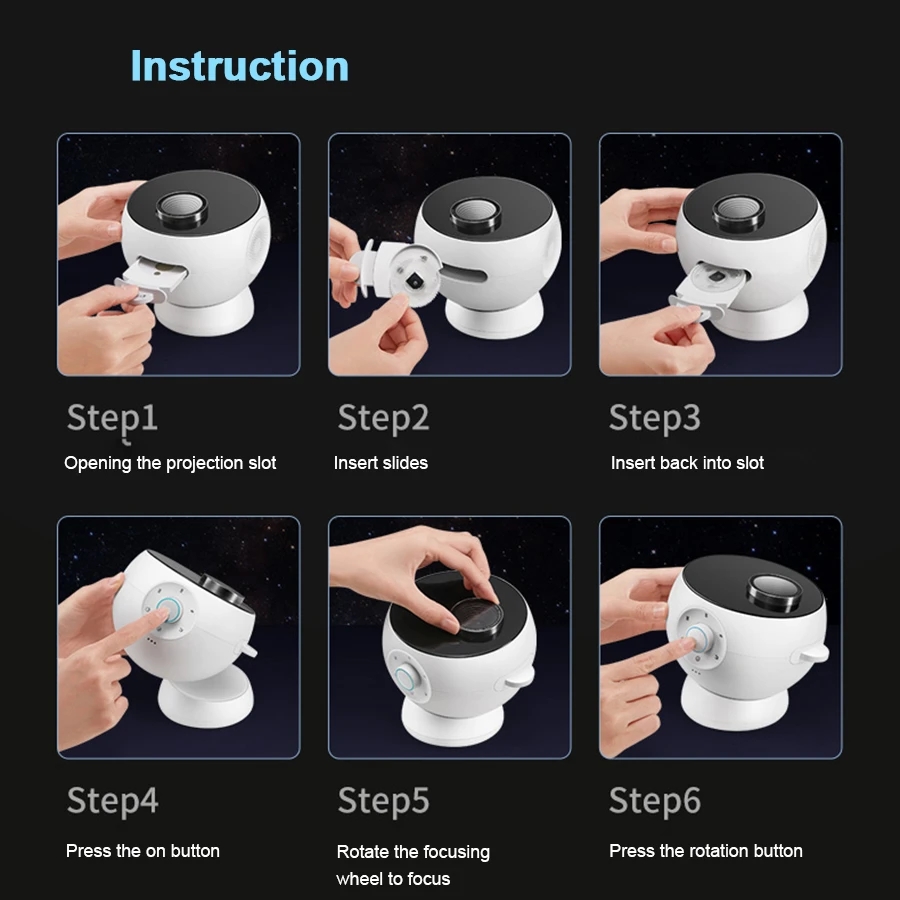 Instruction

Step1
Opening the projection slot

Step2
Insert slides

Step3
Insert back into slot

Step4
Press the on button

Step5
Rotate the focusing wheel to focus

Step6
Press the rotation button