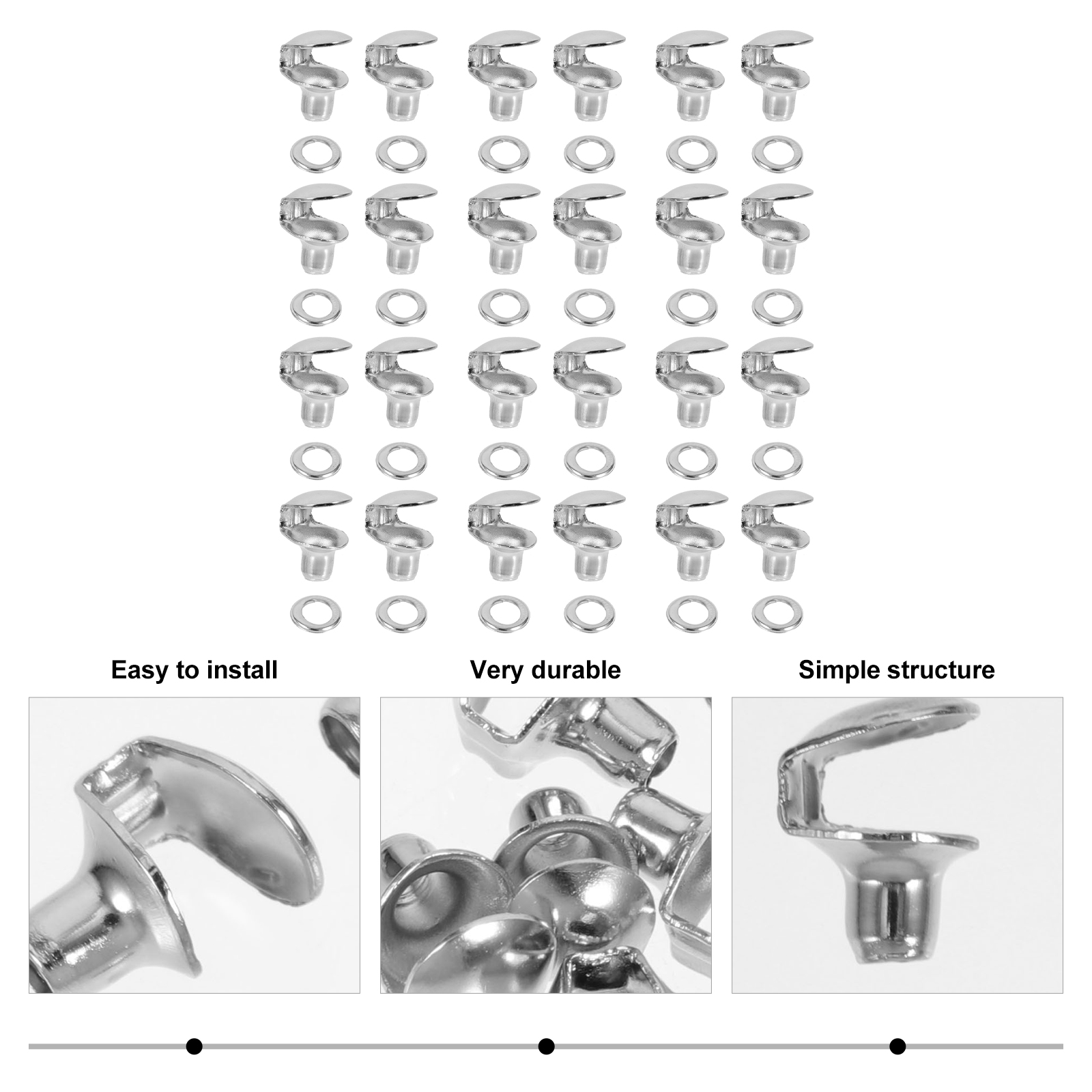 Easy to install

Very durable

Simple structure