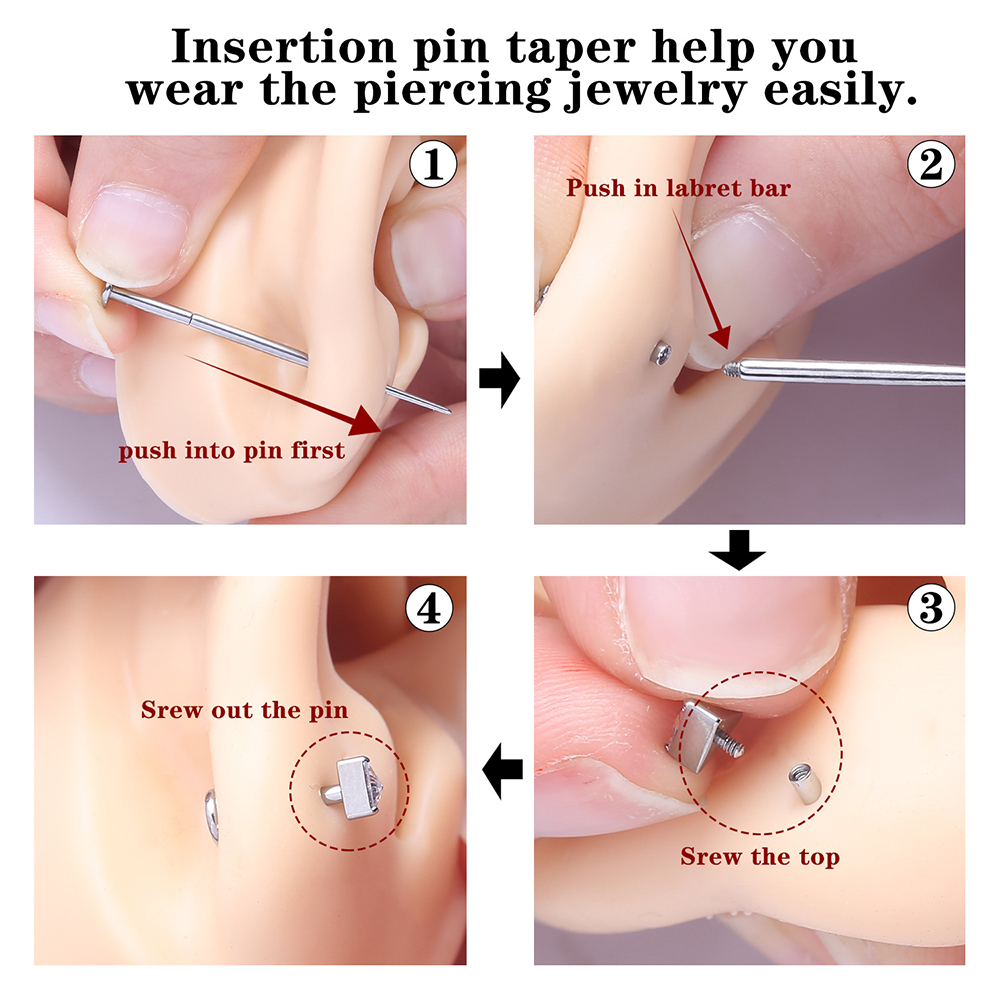 Insertion pin taper help you wear the piercing jewelry easily.

1

push into pin first

2

Push in labret bar

3

Srew the top

4

Srew out the pin