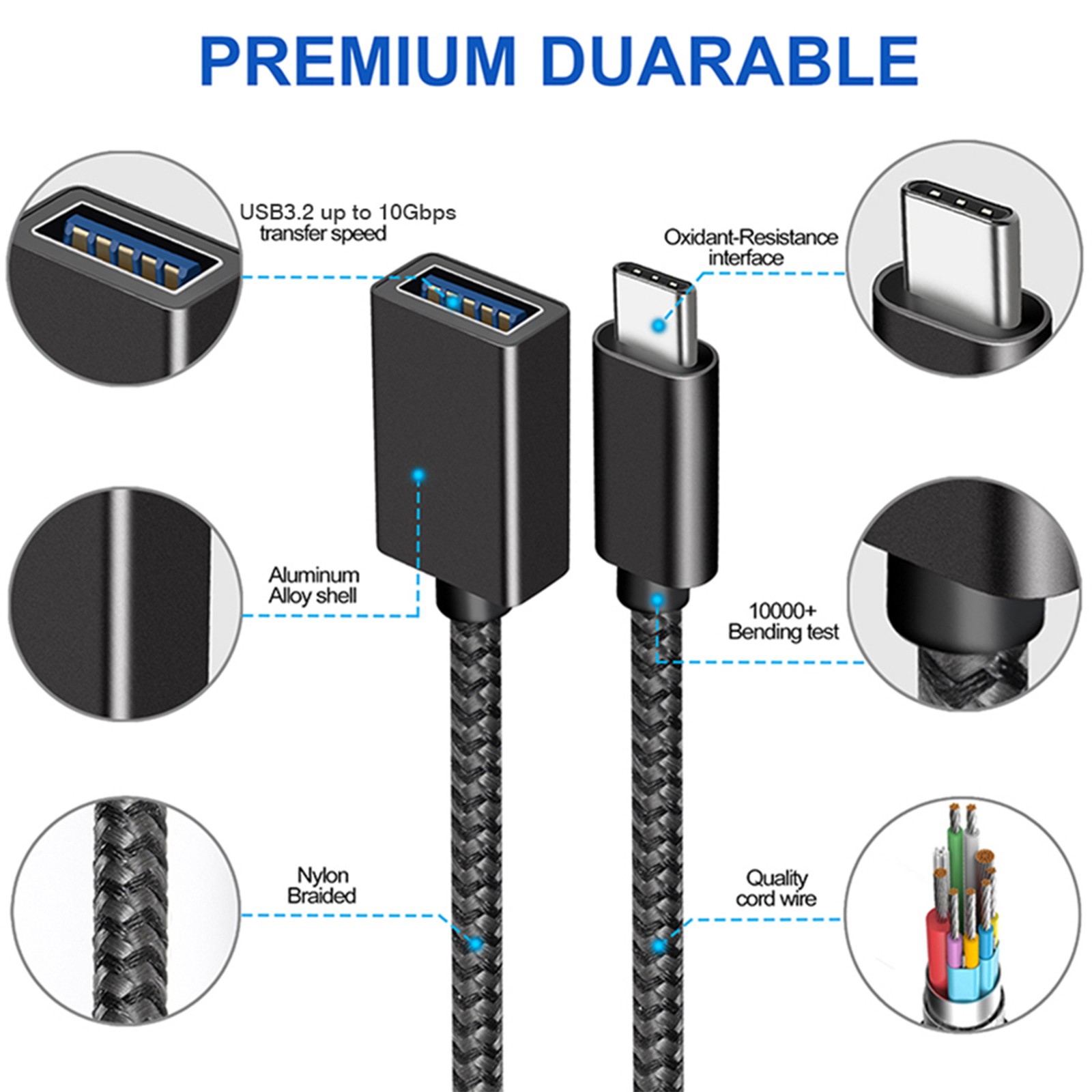 PREMIUM DUARABLE

USB3.2 up to 10Gbps transfer speed

Oxidant-Resistance interface

Aluminum Alloy shell

10000+ Bending test

Nylon Braided

Quality cord wire