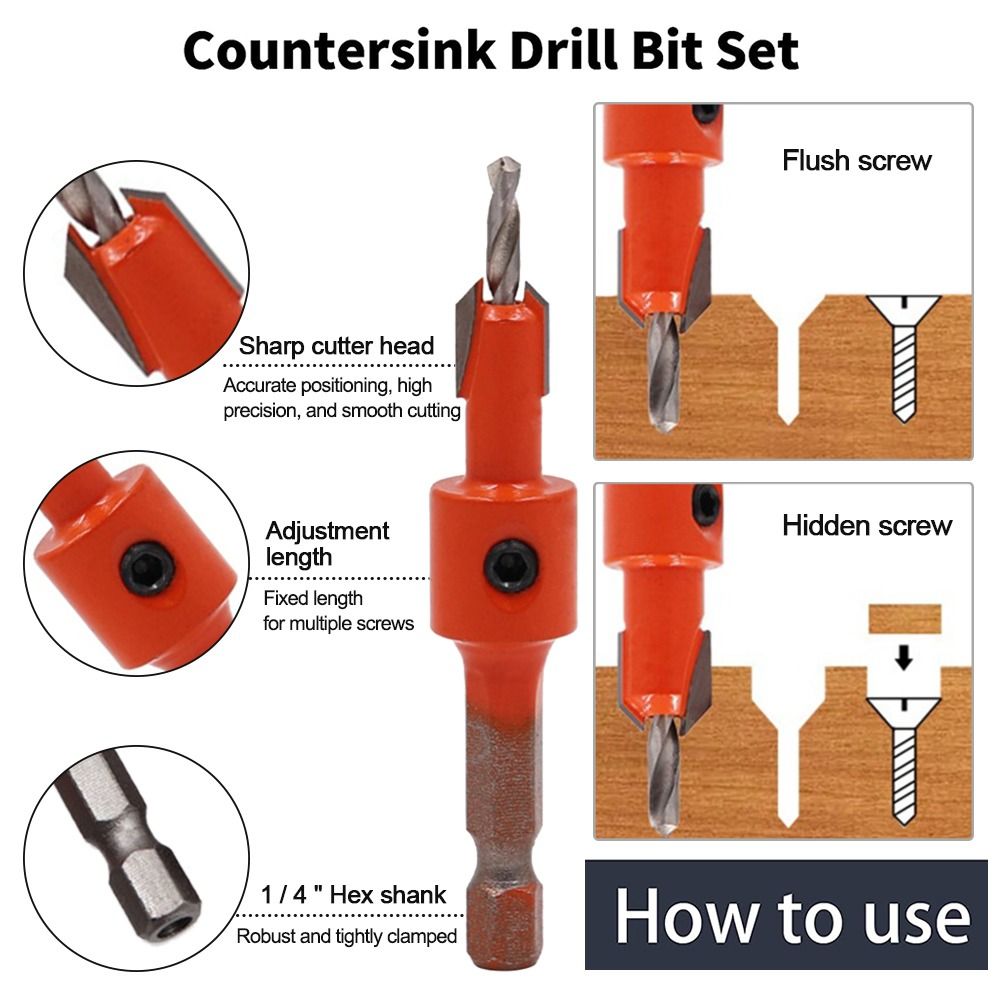 Countersink Drill Bit Set

Sharp cutter head
Accurate positioning, high precision, and smooth cutting

Adjustment length
Fixed length for multiple screws

1 / 4 " Hex shank
Robust and tightly clamped

Flush screw

Hidden screw

How to use