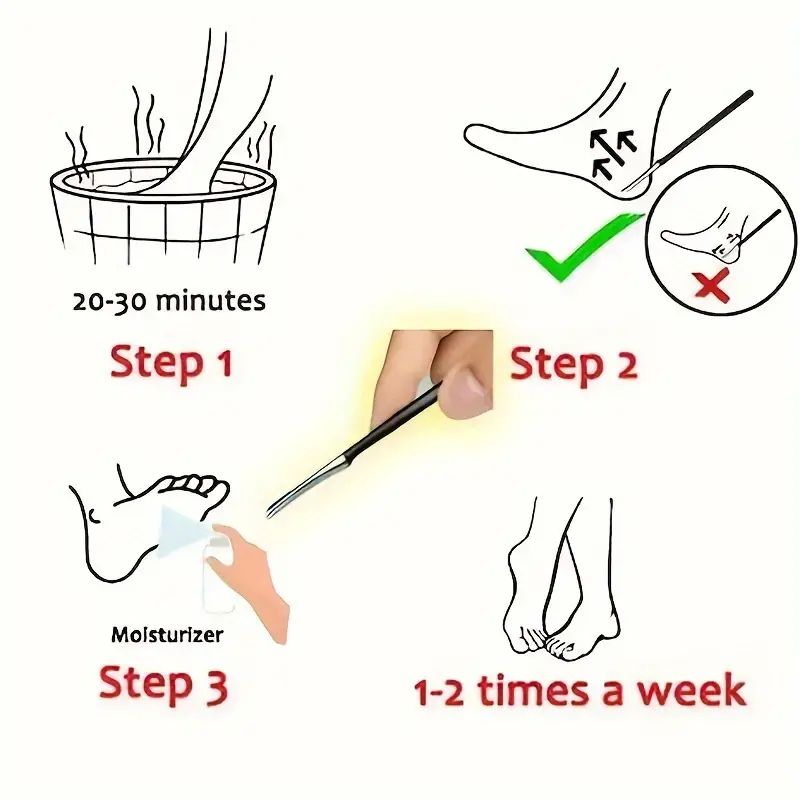 20-30 minutes

Step 1

Step 2

Moisturizer

Step 3

1-2 times a week